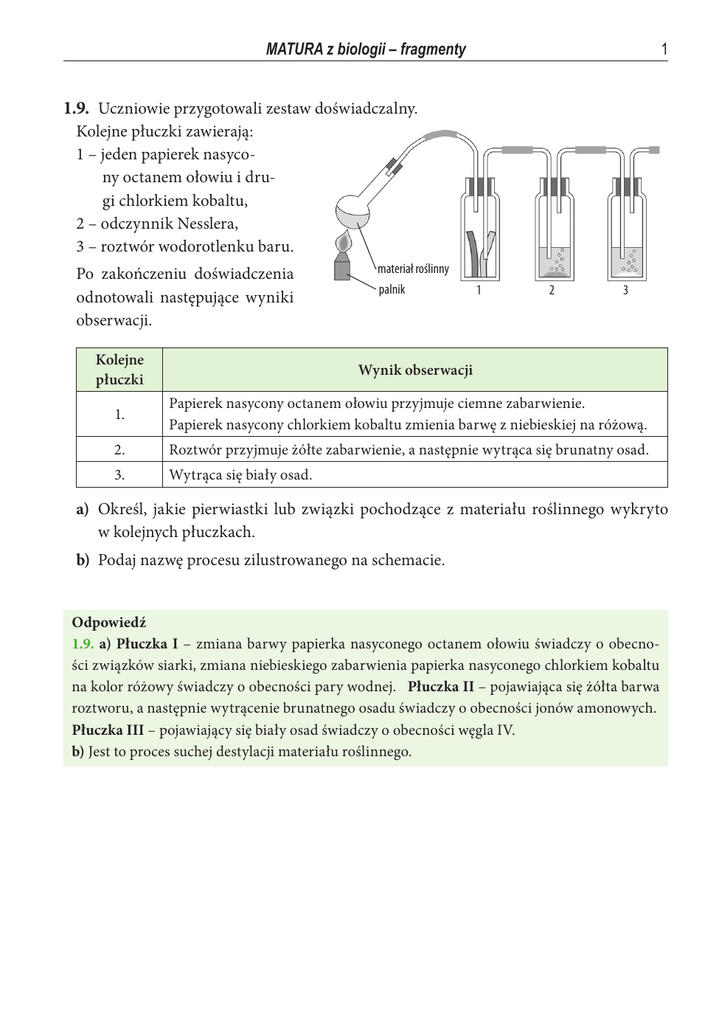 MATURA z biologii – fragmenty

1

1.9. Uczniowie przygotowali zestaw doświadczalny. Kolejne płuczki zawierają:
1 – jeden papierek nasycony octanem ołowiu i drugi chlorkiem kobaltu,
2 – odczynnik Nesslera,
3 – roztwór wodorotlenku baru.
Po zakończeniu doświadczenia odnotowali następujące wyniki obserwacji.

materiał roślinny
palnik
1
2
3

| Kolejne płuczki | Wynik obserwacji |
|---|---|
| 1. | Papierek nasycony octanem ołowiu przyjmuje ciemne zabarwienie. Papierek nasycony chlorkiem kobaltu zmienia barwę z niebieskiej na różową. |
| 2. | Roztwór przyjmuje żółte zabarwienie, a następnie wytrąca się brunatny osad. |
| 3. | Wytrąca się biały osad. |

a) Określ, jakie pierwiastki lub związki pochodzące z materiału roślinnego wykryto w kolejnych płuczkach.
b) Podaj nazwę procesu zilustrowanego na schemacie.

Odpowiedź
1.9. a) Płuczka I – zmiana barwy papierka nasyconego octanem ołowiu świadczy o obecności związków siarki, zmiana niebieskiego zabarwienia papierka nasyconego chlorkiem kobaltu na kolor różowy świadczy o obecności pary wodnej. Płuczka II – pojawiająca się żółta barwa roztworu, a następnie wytrącenie brunatnego osadu świadczy o obecności jonów amonowych. Płuczka III – pojawiający się biały osad świadczy o obecności węgla IV.
b) Jest to proces suchej destylacji materiału roślinnego.