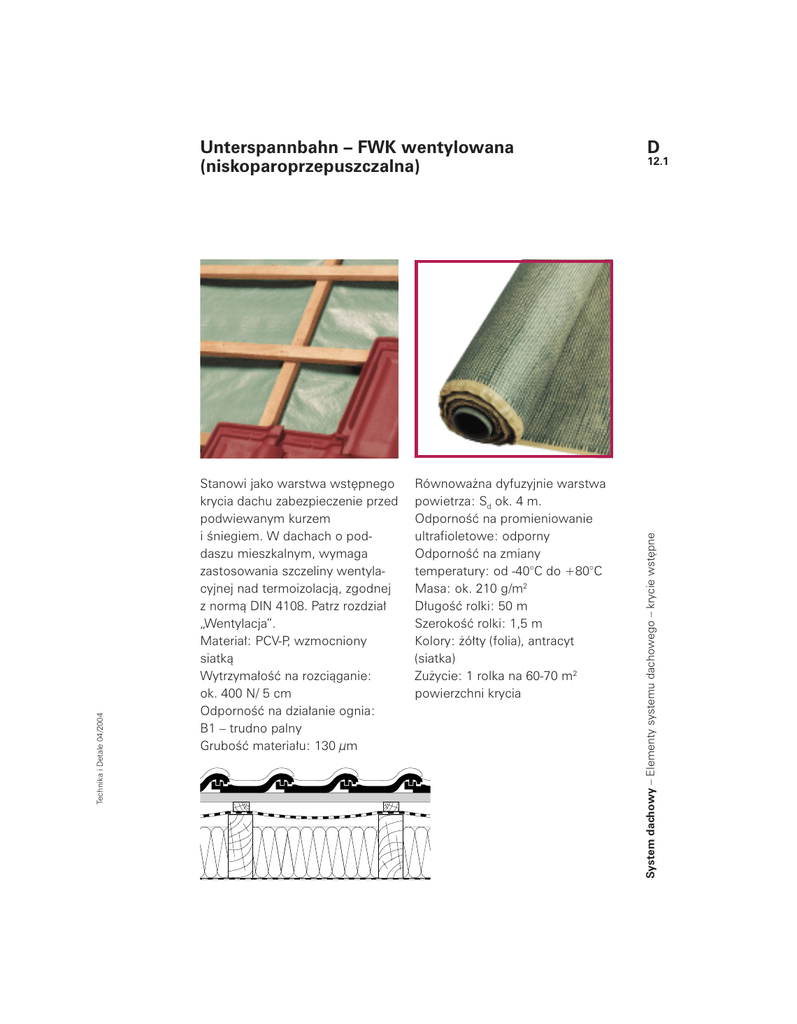 Unterspannbahn – FWK wentylowana (niskoparoprzepuszczalna)

D
12.1

Stanowi jako warstwa wstępnego krycia dachu zabezpieczenie przed podwiewanym kurzem i śniegiem. W dachach o poddaszu mieszkalnym, wymaga zastosowania szczeliny wentylacyjnej nad termoizolacją, zgodnej z normą DIN 4108. Patrz rozdział „Wentylacja".
Materiał: PCV-P, wzmocniony siatką
Wytrzymałość na rozciąganie: ok. 400 N/ 5 cm
Odporność na działanie ognia: B1 – trudno palny
Grubość materiału: 130 $\mu$m

Równoważna dyfuzyjnie warstwa powietrza: $S_d$ ok. 4 m.
Odporność na promieniowanie ultrafioletowe: odporny
Odporność na zmiany temperatury: od -40°C do +80°C
Masa: ok. 210 g/m$^2$
Długość rolki: 50 m
Szerokość rolki: 1,5 m
Kolory: żółty (folia), antracyt (siatka)
Zużycie: 1 rolka na 60-70 m$^2$ powierzchni krycia

Technika i Detale 04/2004

System dachowy – Elementy systemu dachowego – krycie wstępne