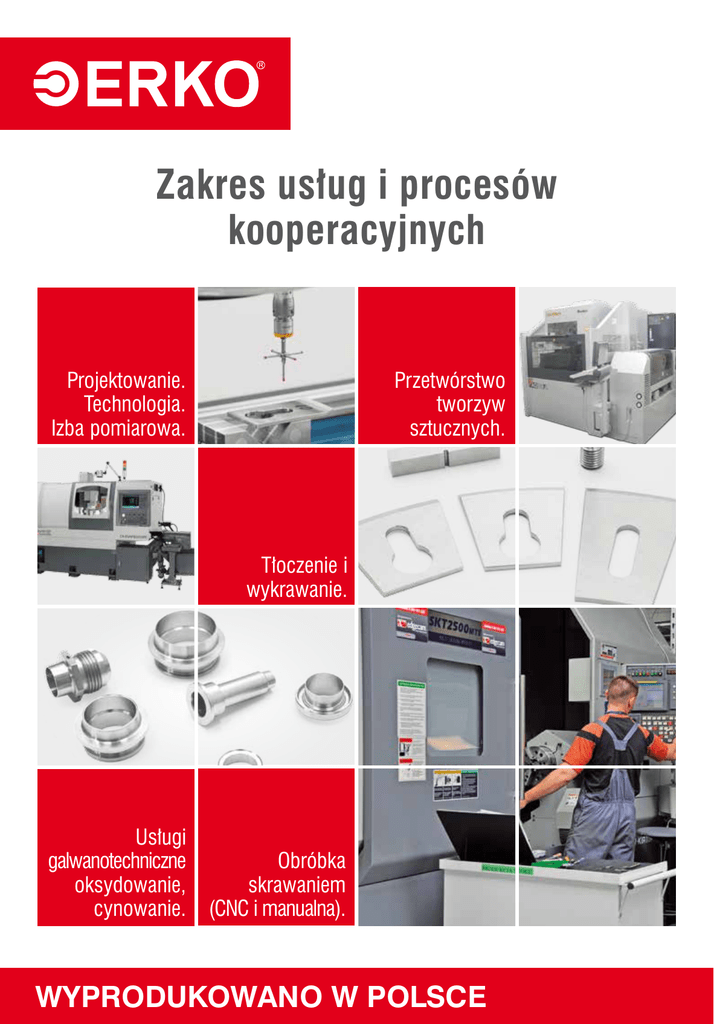 ERKO®

Zakres usług i procesów kooperacyjnych

Projektowanie. Technologia. Izba pomiarowa.

Przetwórstwo tworzyw sztucznych.

Tłoczenie i wykrawanie.

SKT2500

Usługi galwanotechniczne oksydowanie, cynowanie.

Obróbka skrawaniem (CNC i manualna).

WYPRODUKOWANO W POLSCE