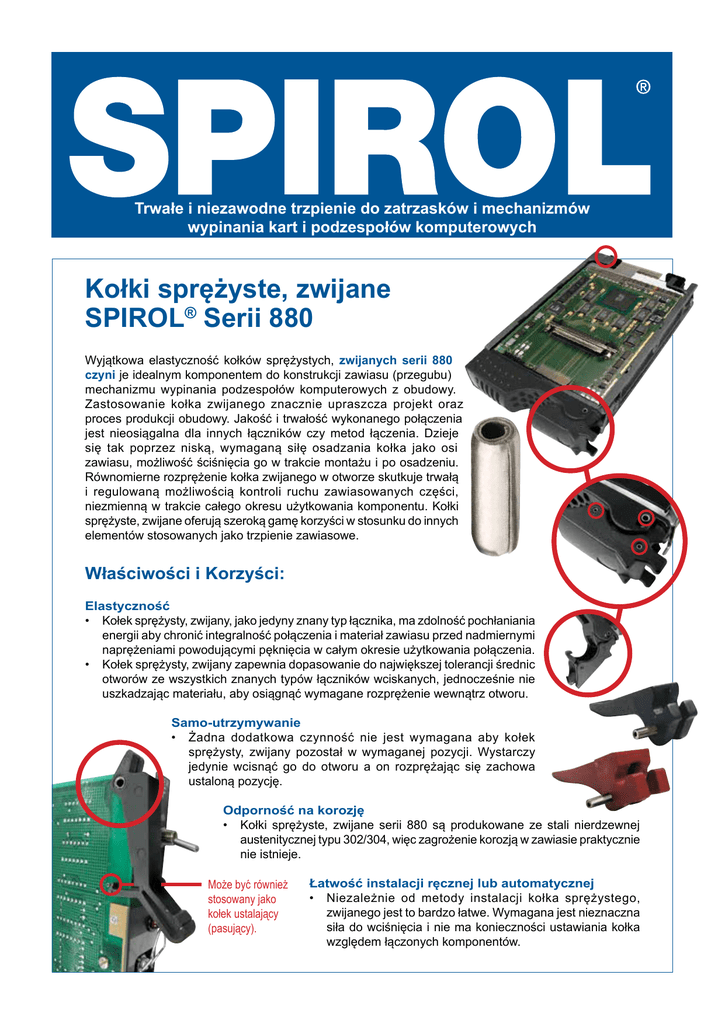 SPIROL®

Trwałe i niezawodne trzpienie do zatrzasków i mechanizmów wypinania kart i podzespołów komputerowych

Kołki sprężyste, zwijane SPIROL® Serii 880

Wyjątkowa elastyczność kołków sprężystych, zwijanych serii 880 czyni je idealnym komponentem do konstrukcji zawiasu (przegubu) mechanizmu wypinania podzespołów komputerowych z obudowy. Zastosowanie kołka zwijanego znacznie upraszcza projekt oraz proces produkcji obudowy. Jakość i trwałość wykonanego połączenia jest nieosiągalna dla innych łączników czy metod łączenia. Dzieje się tak poprzez niską, wymaganą siłę osadzania kołka jako osi zawiasu, możliwość ściśnięcia go w trakcie montażu i po osadzeniu. Równomierne rozprężenie kołka zwijanego w otworze skutkuje trwałą i regulowaną możliwością kontroli ruchu zawiasowanych części, niezmienną w trakcie całego okresu użytkowania komponentu. Kołki sprężyste, zwijane oferują szeroką gamę korzyści w stosunku do innych elementów stosowanych jako trzpienie zawiasowe.

Właściwości i Korzyści:

Elastyczność
• Kołek sprężysty, zwijany, jako jedyny znany typ łącznika, ma zdolność pochłaniania energii aby chronić integralność połączenia i materiał zawiasu przed nadmiernymi naprężeniami powodującymi pęknięcia w całym okresie użytkowania połączenia.
• Kołek sprężysty, zwijany zapewnia dopasowanie do największej tolerancji średnic otworów ze wszystkich znanych typów łączników wciskanych, jednocześnie nie uszkadzając materiału, aby osiągnąć wymagane rozprężenie wewnątrz otworu.

Samo-utrzymywanie
• Żadna dodatkowa czynność nie jest wymagana aby kołek sprężysty, zwijany pozostał w wymaganej pozycji. Wystarczy jedynie wcisnąć go do otworu a on rozprężając się zachowa ustaloną pozycję.

Odporność na korozję
• Kołki sprężyste, zwijane serii 880 są produkowane ze stali nierdzewnej austenitycznej typu 302/304, więc zagrożenie korozją w zawiasie praktycznie nie istnieje.

Może być również stosowany jako kołek ustalający (pasujący).

Łatwość instalacji ręcznej lub automatycznej
• Niezależnie od metody instalacji kołka sprężystego, zwijanego jest to bardzo łatwe. Wymagana jest nieznaczna siła do wciśnięcia i nie ma konieczności ustawiania kołka względem łączonych komponentów.