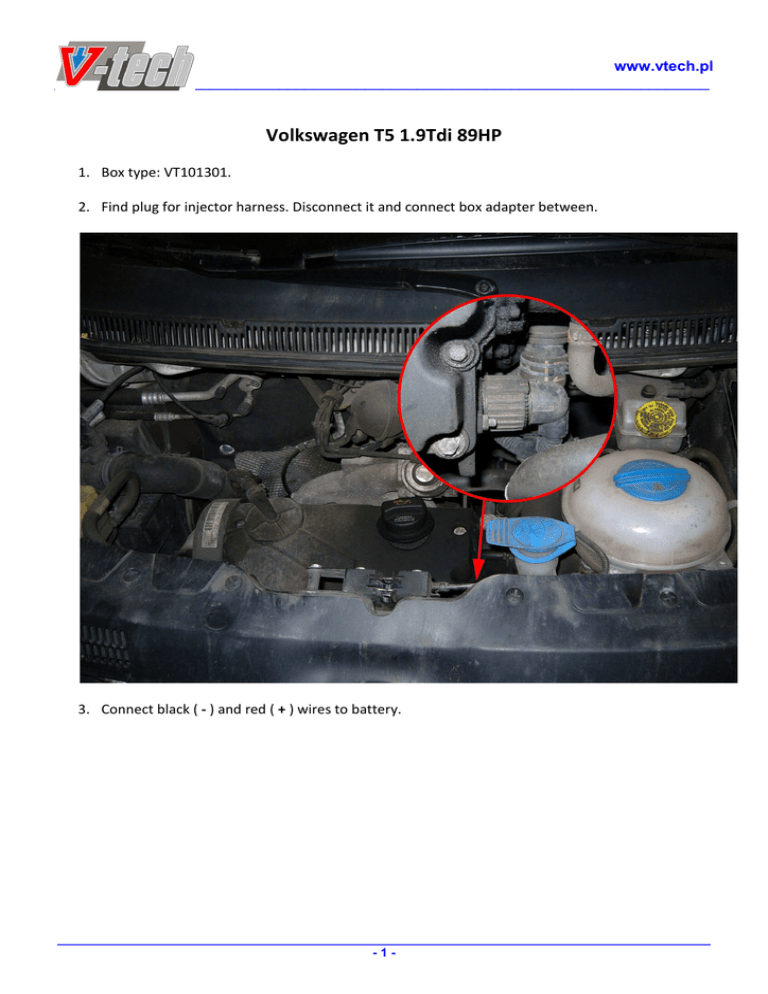 V-tech

www.vtech.pl

Volkswagen T5 1.9Tdi 89HP

1. Box type: VT101301.

2. Find plug for injector harness. Disconnect it and connect box adapter between.

3. Connect black ( - ) and red ( + ) wires to battery.

- 1 -