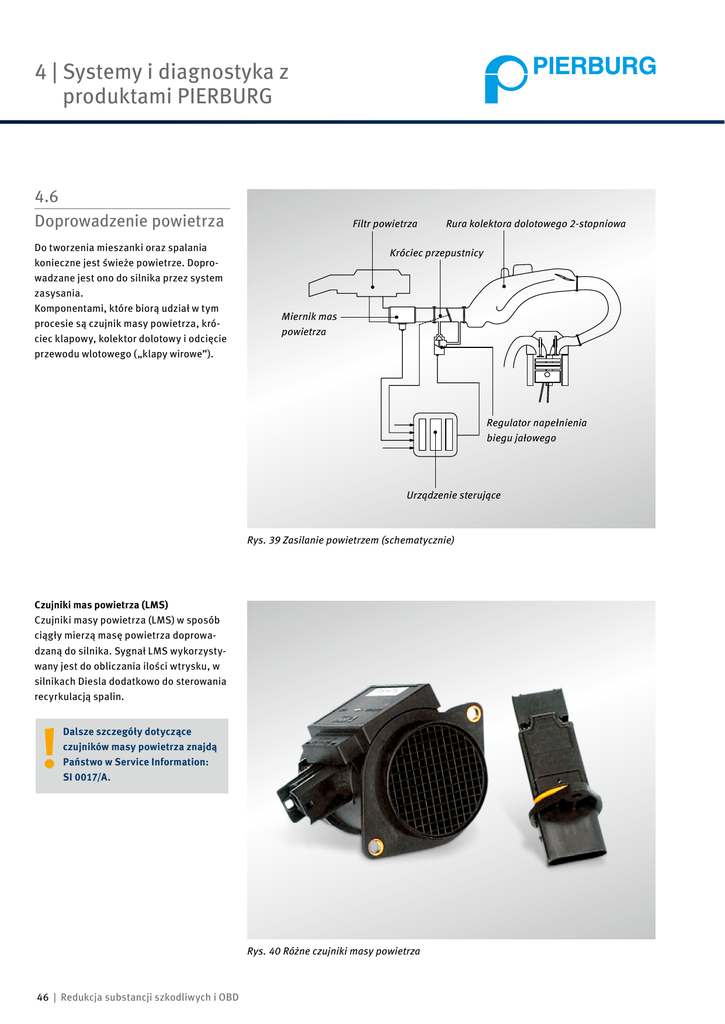 4 | Systemy i diagnostyka z produktami PIERBURG

PIERBURG

4.6
Doprowadzenie powietrza

Do tworzenia mieszanki oraz spalania konieczne jest świeże powietrze. Doprowadzane jest ono do silnika przez system zasysania.
Komponentami, które biorą udział w tym procesie są czujnik masy powietrza, króciec klapowy, kolektor dolotowy i odcięcie przewodu wlotowego („klapy wirowe").

Filtr powietrza
Rura kolektora dolotowego 2-stopniowa
Króciec przepustnicy
Miernik mas powietrza
Regulator napełnienia biegu jałowego
Urządzenie sterujące

Rys. 39 Zasilanie powietrzem (schematycznie)

Czujniki mas powietrza (LMS)
Czujniki masy powietrza (LMS) w sposób ciągły mierzą masę powietrza doprowadzaną do silnika. Sygnał LMS wykorzystywany jest do obliczania ilości wtrysku, w silnikach Diesla dodatkowo do sterowania recyrkulacją spalin.

!
Dalsze szczegóły dotyczące czujników masy powietrza znajdą Państwo w Service Information: SI 0017/A.

Rys. 40 Różne czujniki masy powietrza

46 | Redukcja substancji szkodliwych i OBD