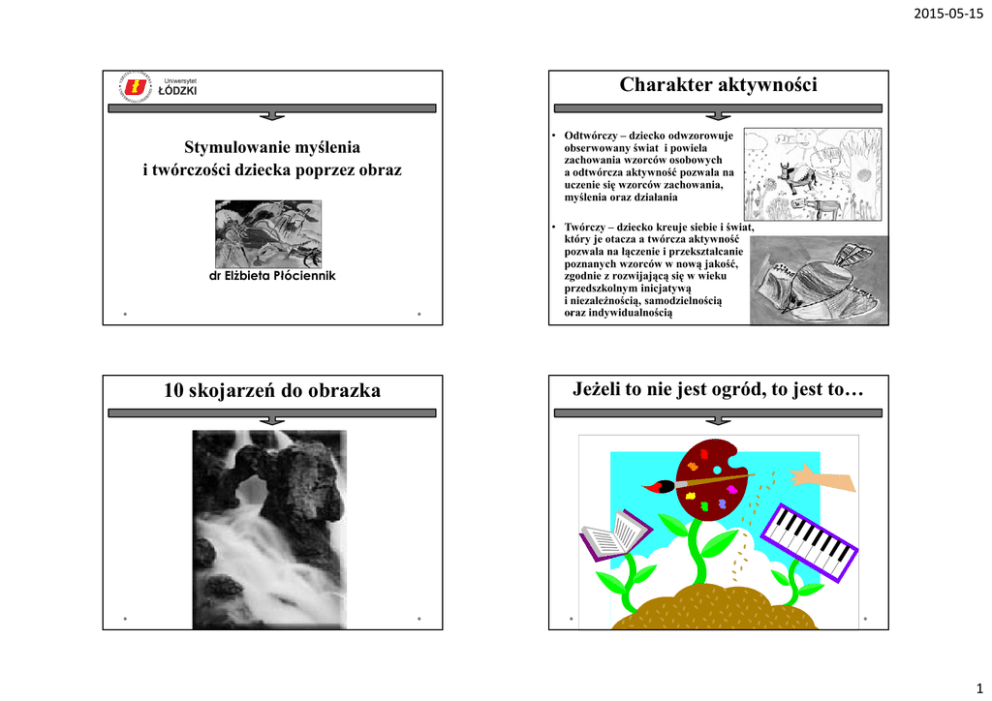 2015-05-15

Uniwersytet
ŁÓDZKI

Stymulowanie myślenia i twórczości dziecka poprzez obraz

dr Elżbieta Płóciennik

Charakter aktywności

• Odtwórczy – dziecko odwzorowuje obserwowany świat i powiela zachowania wzorców osobowych a odtwórcza aktywność pozwala na uczenie się wzorców zachowania, myślenia oraz działania

• Twórczy – dziecko kreuje siebie i świat, który je otacza a twórcza aktywność pozwala na łączenie i przekształcanie poznanych wzorców w nową jakość, zgodnie z rozwijającą się w wieku przedszkolnym inicjatywą i niezależnością, samodzielnością oraz indywidualnością

10 skojarzeń do obrazka

Jeżeli to nie jest ogród, to jest to…

1