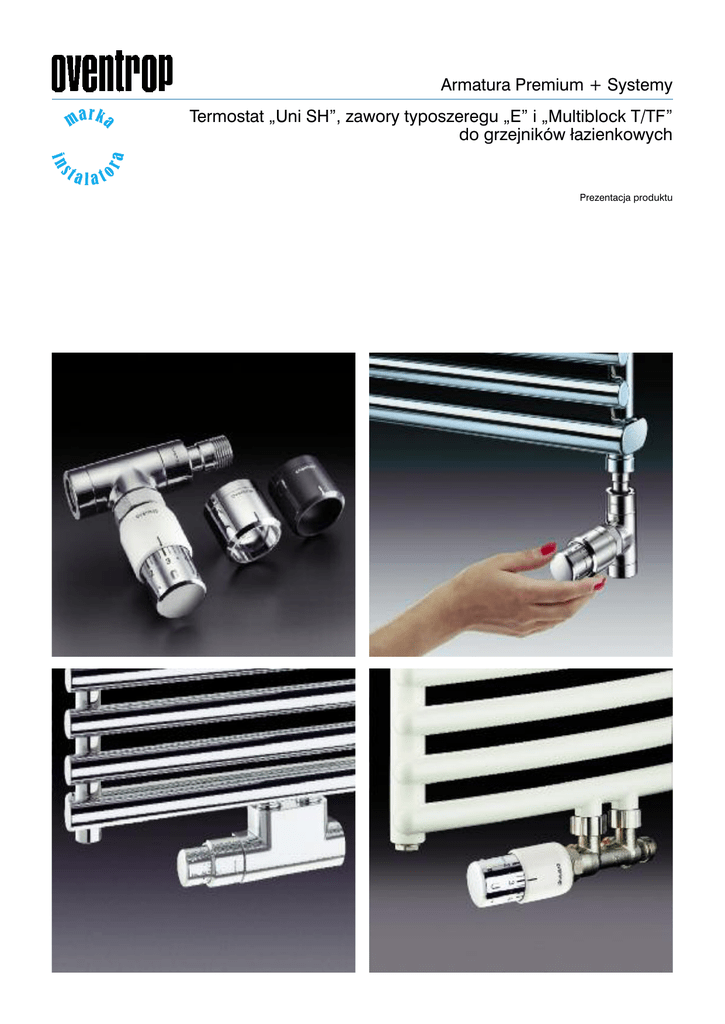 oventrop

marka instalatora

Armatura Premium + Systemy

Termostat „Uni SH”, zawory typoszeregu „E” i „Multiblock T/TF” do grzejników łazienkowych

Prezentacja produktu