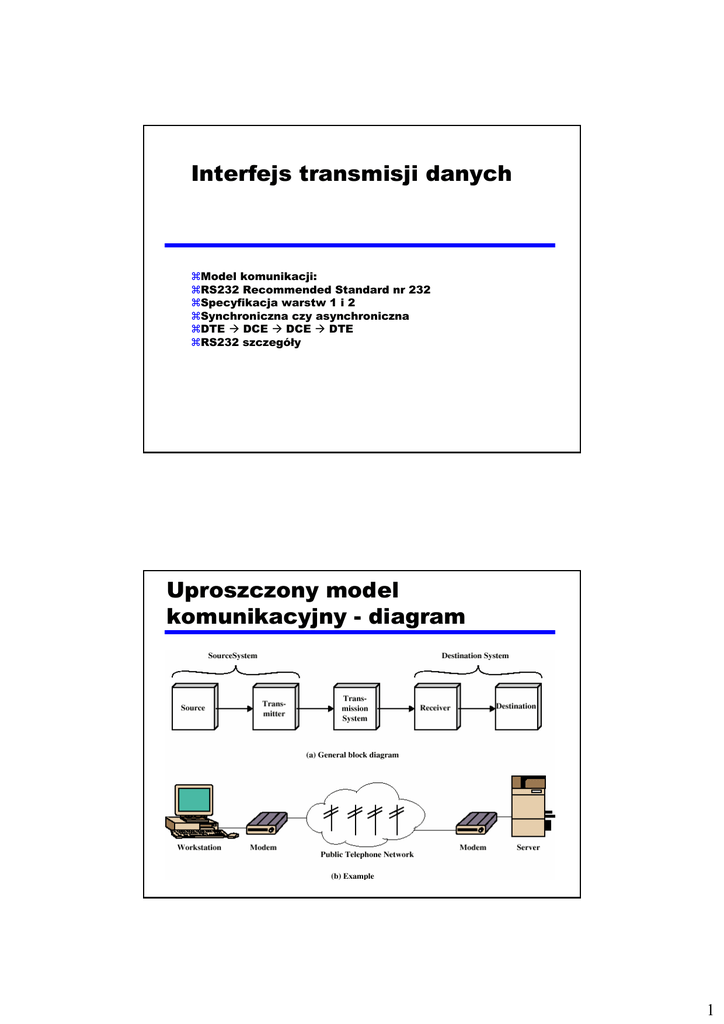 Interfejs transmisji danych

⌘Model komunikacji:
⌘RS232 Recommended Standard nr 232
⌘Specyfikacja warstw 1 i 2
⌘Synchroniczna czy asynchroniczna
⌘DTE → DCE → DCE → DTE
⌘RS232 szczegóły

Uproszczony model komunikacyjny - diagram

SourceSystem

Destination System

Source

Transmitter

Transmission System

Receiver

Destination

(a) General block diagram

Workstation

Modem

Public Telephone Network

Modem

Server

(b) Example

1