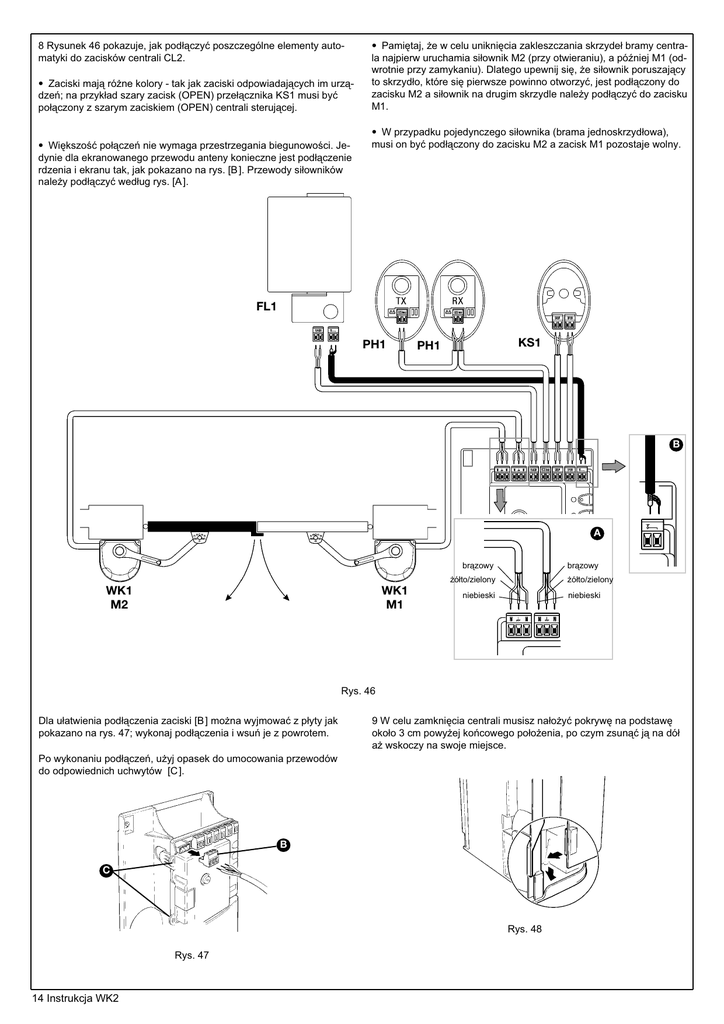 8 Rysunek 46 pokazuje, jak podłączyć poszczególne elementy automatyki do zacisków centrali CL2.

• Zaciski mają różne kolory - tak jak zaciski odpowiadających im urządzeń; na przykład szary zacisk (OPEN) przełącznika KS1 musi być połączony z szarym zaciskiem (OPEN) centrali sterującej.

• Większość połączeń nie wymaga przestrzegania biegunowości. Jedynie dla ekranowanego przewodu anteny konieczne jest podłączenie rdzenia i ekranu tak, jak pokazano na rys. [B]. Przewody siłowników należy podłączyć według rys. [A].

• Pamiętaj, że w celu uniknięcia zakleszczania skrzydeł bramy centrala najpierw uruchamia siłownik M2 (przy otwieraniu), a później M1 (odwrotnie przy zamykaniu). Dlatego upewnij się, że siłownik poruszający to skrzydło, które się pierwsze powinno otworzyć, jest podłączony do zacisku M2 a siłownik na drugim skrzydle należy podłączyć do zacisku M1.

• W przypadku pojedynczego siłownika (brama jednoskrzydłowa), musi on być podłączony do zacisku M2 a zacisk M1 pozostaje wolny.

FL1

TX

RX

PH1

PH1

KS1

B

A

brązowy

żółto/zielony

niebieski

brązowy

żółto/zielony

niebieski

WK1
M2

WK1
M1

Rys. 46

Dla ułatwienia podłączenia zaciski [B] można wyjmować z płyty jak pokazano na rys. 47; wykonaj podłączenia i wsuń je z powrotem.

Po wykonaniu podłączeń, użyj opasek do umocowania przewodów do odpowiednich uchwytów [C].

B

C

Rys. 47

9 W celu zamknięcia centrali musisz nałożyć pokrywę na podstawę około 3 cm powyżej końcowego położenia, po czym zsunąć ją na dół aż wskoczy na swoje miejsce.

Rys. 48

14 Instrukcja WK2