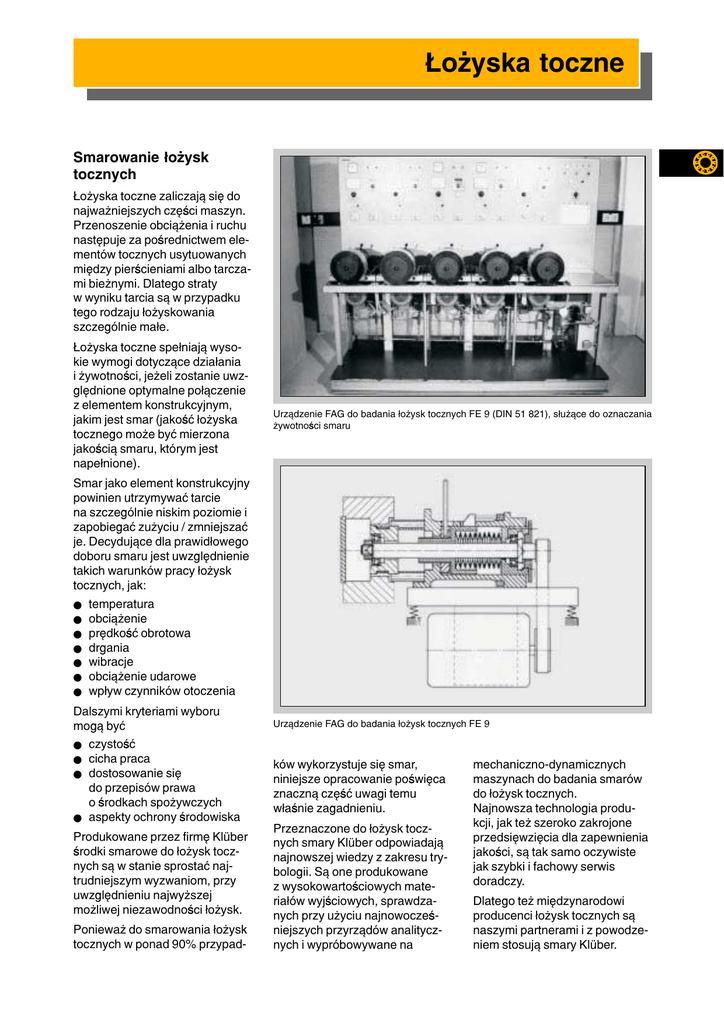 Łożyska toczne

Smarowanie łożysk tocznych

Łożyska toczne zaliczają się do najważniejszych części maszyn. Przenoszenie obciążenia i ruchu następuje za pośrednictwem elementów tocznych usytuowanych między pierścieniami albo tarczami bieżnymi. Dlatego straty w wyniku tarcia są w przypadku tego rodzaju łożyskowania szczególnie małe.

Łożyska toczne spełniają wysokie wymogi dotyczące działania i żywotności, jeżeli zostanie uwzględnione optymalne połączenie z elementem konstrukcyjnym, jakim jest smar (jakość łożyska tocznego może być mierzona jakością smaru, którym jest napełnione).

Smar jako element konstrukcyjny powinien utrzymywać tarcie na szczególnie niskim poziomie i zapobiegać zużyciu / zmniejszać je. Decydujące dla prawidłowego doboru smaru jest uwzględnienie takich warunków pracy łożysk tocznych, jak:

● temperatura
● obciążenie
● prędkość obrotowa
● drgania
● wibracje
● obciążenie udarowe
● wpływ czynników otoczenia

Dalszymi kryteriami wyboru mogą być

● czystość
● cicha praca
● dostosowanie się do przepisów prawa o środkach spożywczych
● aspekty ochrony środowiska

Produkowane przez firmę Klüber środki smarowe do łożysk tocznych są w stanie sprostać najtrudniejszym wyzwaniom, przy uwzględnieniu najwyższej możliwej niezawodności łożysk.

Ponieważ do smarowania łożysk tocznych w ponad 90% przypadków wykorzystuje się smar, niniejsze opracowanie poświęca znaczną część uwagi temu właśnie zagadnieniu.

Przeznaczone do łożysk tocznych smary Klüber odpowiadają najnowszej wiedzy z zakresu trybologii. Są one produkowane z wysokowartościowych materiałów wyjściowych, sprawdzanych przy użyciu najnowocześniejszych przyrządów analitycznych i wypróbowywane na mechaniczno-dynamicznych maszynach do badania smarów do łożysk tocznych. Najnowsza technologia produkcji, jak też szeroko zakrojone przedsięwzięcia dla zapewnienia jakości, są tak samo oczywiste jak szybki i fachowy serwis doradczy.

Dlatego też międzynarodowi producenci łożysk tocznych są naszymi partnerami i z powodzeniem stosują smary Klüber.

Urządzenie FAG do badania łożysk tocznych FE 9 (DIN 51 821), służące do oznaczania żywotności smaru

Urządzenie FAG do badania łożysk tocznych FE 9