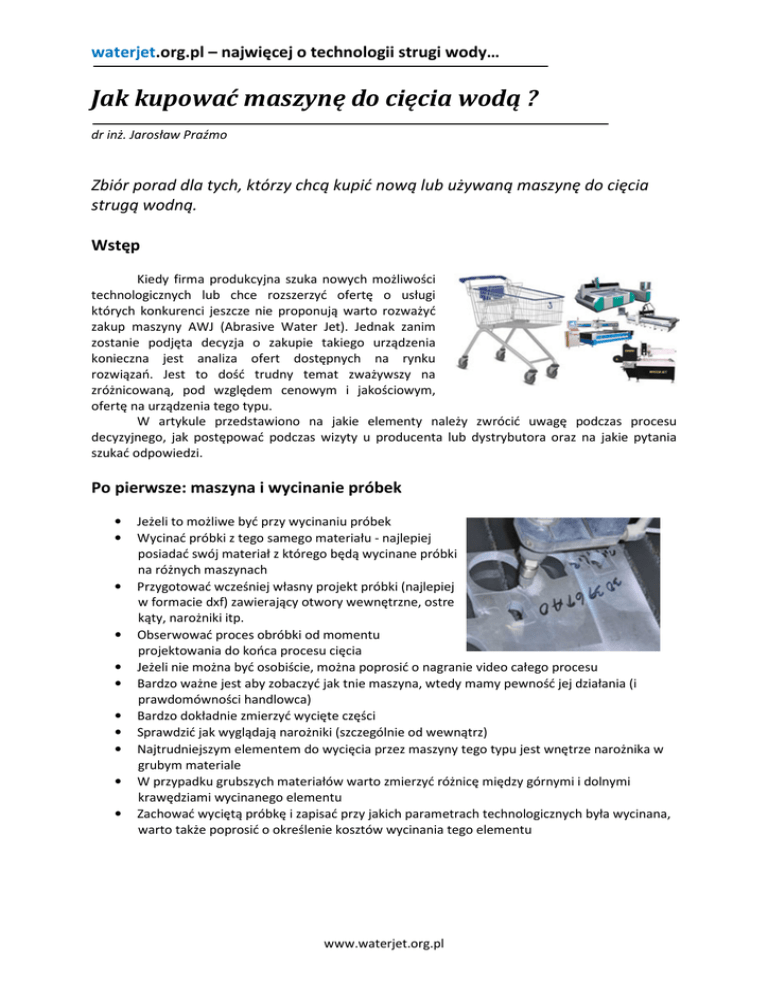 waterjet.org.pl – najwięcej o technologii strugi wody…

Jak kupować maszynę do cięcia wodą ?

dr inż. Jarosław Praźmo

Zbiór porad dla tych, którzy chcą kupić nową lub używaną maszynę do cięcia strugą wodną.

Wstęp

Kiedy firma produkcyjna szuka nowych możliwości technologicznych lub chce rozszerzyć ofertę o usługi których konkurenci jeszcze nie proponują warto rozważyć zakup maszyny AWJ (Abrasive Water Jet). Jednak zanim zostanie podjęta decyzja o zakupie takiego urządzenia konieczna jest analiza ofert dostępnych na rynku rozwiązań. Jest to dość trudny temat zważywszy na zróżnicowaną, pod względem cenowym i jakościowym, ofertę na urządzenia tego typu.

W artykule przedstawiono na jakie elementy należy zwrócić uwagę podczas procesu decyzyjnego, jak postępować podczas wizyty u producenta lub dystrybutora oraz na jakie pytania szukać odpowiedzi.

Po pierwsze: maszyna i wycinanie próbek

• Jeżeli to możliwe być przy wycinaniu próbek
• Wycinać próbki z tego samego materiału - najlepiej posiadać swój materiał z którego będą wycinane próbki na różnych maszynach
• Przygotować wcześniej własny projekt próbki (najlepiej w formacie dxf) zawierający otwory wewnętrzne, ostre kąty, narożniki itp.
• Obserwować proces obróbki od momentu projektowania do końca procesu cięcia
• Jeżeli nie można być osobiście, można poprosić o nagranie video całego procesu
• Bardzo ważne jest aby zobaczyć jak tnie maszyna, wtedy mamy pewność jej działania (i prawdomówności handlowca)
• Bardzo dokładnie zmierzyć wycięte części
• Sprawdzić jak wyglądają narożniki (szczególnie od wewnątrz)
• Najtrudniejszym elementem do wycięcia przez maszyny tego typu jest wnętrze narożnika w grubym materiale
• W przypadku grubszych materiałów warto zmierzyć różnicę między górnymi i dolnymi krawędziami wycinanego elementu
• Zachować wyciętą próbkę i zapisać przy jakich parametrach technologicznych była wycinana, warto także poprosić o określenie kosztów wycinania tego elementu

www.waterjet.org.pl