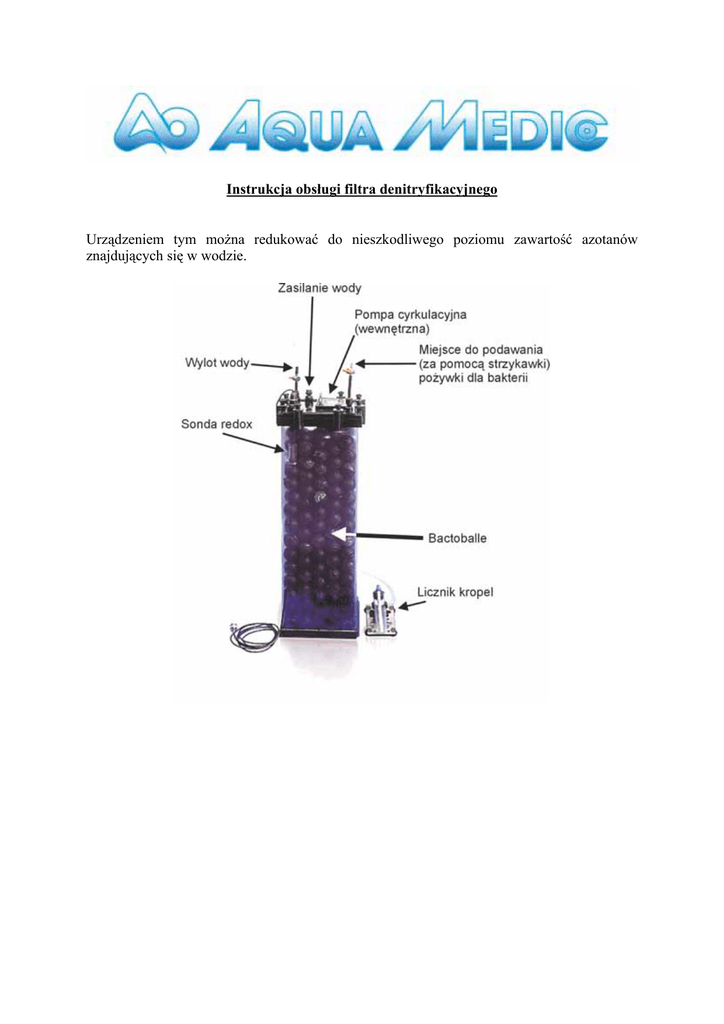 AQUA MEDIC

Instrukcja obsługi filtra denitryfikacyjnego

Urządzeniem tym można redukować do nieszkodliwego poziomu zawartość azotanów znajdujących się w wodzie.

Zasilanie wody

Pompa cyrkulacyjna (wewnętrzna)

Wylot wody

Miejsce do podawania (za pomocą strzykawki) pożywki dla bakterii

Sonda redox

Bactoballe

Licznik kropel