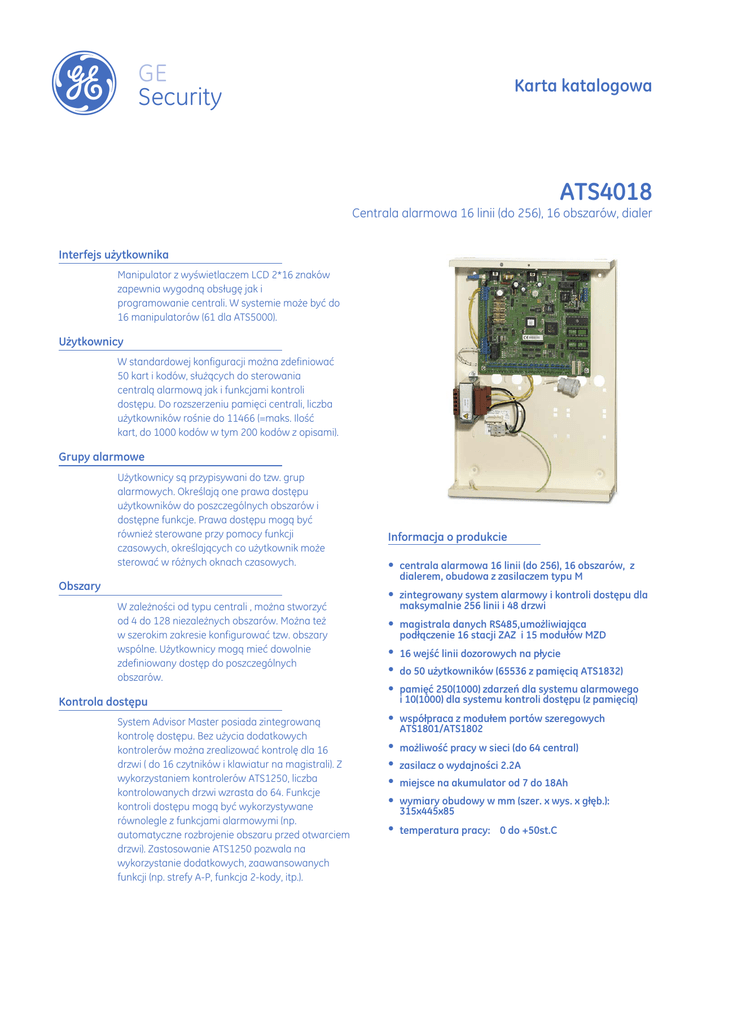 GE
Security

Karta katalogowa

ATS4018
Centrala alarmowa 16 linii (do 256), 16 obszarów, dialer

Interfejs użytkownika

Manipulator z wyświetlaczem LCD 2*16 znaków zapewnia wygodną obsługę jak i programowanie centrali. W systemie może być do 16 manipulatorów (61 dla ATS5000).

Użytkownicy

W standardowej konfiguracji można zdefiniować 50 kart i kodów, służących do sterowania centralą alarmową jak i funkcjami kontroli dostępu. Do rozszerzeniu pamięci centrali, liczba użytkowników rośnie do 11466 (=maks. Ilość kart, do 1000 kodów w tym 200 kodów z opisami).

Grupy alarmowe

Użytkownicy są przypisywani do tzw. grup alarmowych. Określają one prawa dostępu użytkowników do poszczególnych obszarów i dostępne funkcje. Prawa dostępu mogą być również sterowane przy pomocy funkcji czasowych, określających co użytkownik może sterować w różnych oknach czasowych.

Obszary

W zależności od typu centrali , można stworzyć od 4 do 128 niezależnych obszarów. Można też w szerokim zakresie konfigurować tzw. obszary wspólne. Użytkownicy mogą mieć dowolnie zdefiniowany dostęp do poszczególnych obszarów.

Kontrola dostępu

System Advisor Master posiada zintegrowaną kontrolę dostępu. Bez użycia dodatkowych kontrolerów można zrealizować kontrolę dla 16 drzwi ( do 16 czytników i klawiatur na magistrali). Z wykorzystaniem kontrolerów ATS1250, liczba kontrolowanych drzwi wzrasta do 64. Funkcje kontroli dostępu mogą być wykorzystywane równolegle z funkcjami alarmowymi (np. automatyczne rozbrojenie obszaru przed otwarciem drzwi). Zastosowanie ATS1250 pozwala na wykorzystanie dodatkowych, zaawansowanych funkcji (np. strefy A-P, funkcja 2-kody, itp.).

Informacja o produkcie

• centrala alarmowa 16 linii (do 256), 16 obszarów, z dialerem, obudowa z zasilaczem typu M
• zintegrowany system alarmowy i kontroli dostępu dla maksymalnie 256 linii i 48 drzwi
• magistrala danych RS485,umożliwiająca podłączenie 16 stacji ZAZ i 15 modułów MZD
• 16 wejść linii dozorowych na płycie
• do 50 użytkowników (65536 z pamięcią ATS1832)
• pamięć 250(1000) zdarzeń dla systemu alarmowego i 10(1000) dla systemu kontroli dostępu (z pamięcią)
• współpraca z modułem portów szeregowych ATS1801/ATS1802
• możliwość pracy w sieci (do 64 central)
• zasilacz o wydajności 2.2A
• miejsce na akumulator od 7 do 18Ah
• wymiary obudowy w mm (szer. x wys. x głęb.): 315x445x85
• temperatura pracy: 0 do +50st.C