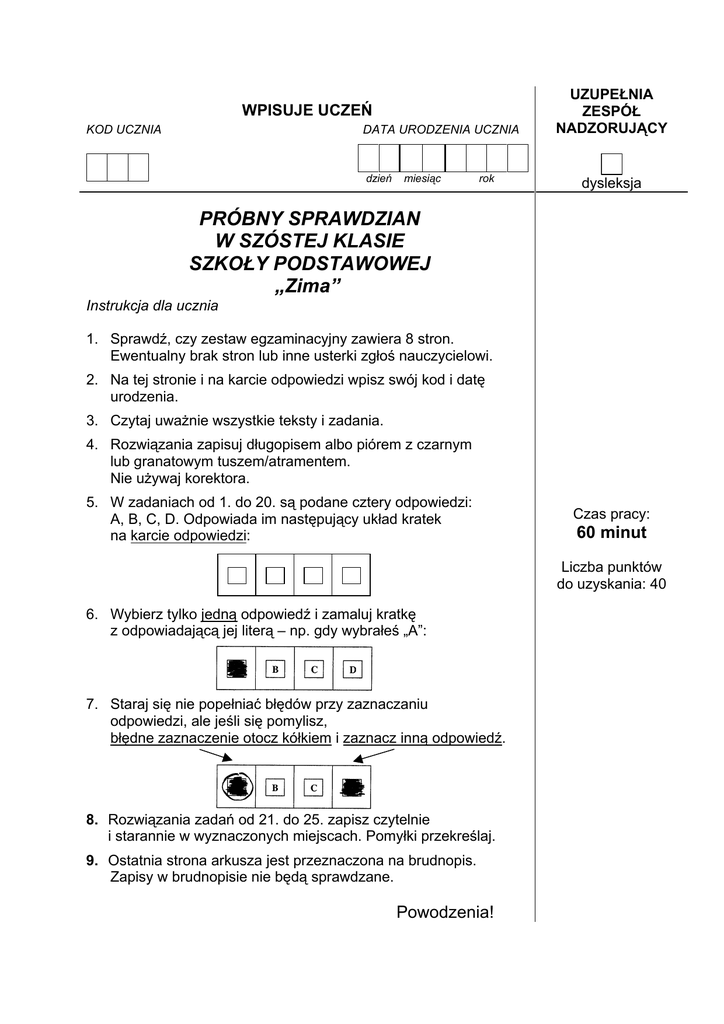 WPISUJE UCZEŃ

KOD UCZNIA

DATA URODZENIA UCZNIA

dzień miesiąc rok

UZUPEŁNIA ZESPÓŁ NADZORUJĄCY

dysleksja

PRÓBNY SPRAWDZIAN W SZÓSTEJ KLASIE SZKOŁY PODSTAWOWEJ „Zima”

Instrukcja dla ucznia

1. Sprawdź, czy zestaw egzaminacyjny zawiera 8 stron. Ewentualny brak stron lub inne usterki zgłoś nauczycielowi.
2. Na tej stronie i na karcie odpowiedzi wpisz swój kod i datę urodzenia.
3. Czytaj uważnie wszystkie teksty i zadania.
4. Rozwiązania zapisuj długopisem albo piórem z czarnym lub granatowym tuszem/atramentem. Nie używaj korektora.
5. W zadaniach od 1. do 20. są podane cztery odpowiedzi: A, B, C, D. Odpowiada im następujący układ kratek na karcie odpowiedzi:
6. Wybierz tylko jedną odpowiedź i zamaluj kratkę z odpowiadającą jej literą – np. gdy wybrałeś „A”:

B C D

7. Staraj się nie popełniać błędów przy zaznaczaniu odpowiedzi, ale jeśli się pomylisz, błędne zaznaczenie otocz kółkiem i zaznacz inną odpowiedź.

B C

8. Rozwiązania zadań od 21. do 25. zapisz czytelnie i starannie w wyznaczonych miejscach. Pomyłki przekreślaj.
9. Ostatnia strona arkusza jest przeznaczona na brudnopis. Zapisy w brudnopisie nie będą sprawdzane.

Powodzenia!

Czas pracy:
60 minut

Liczba punktów do uzyskania: 40