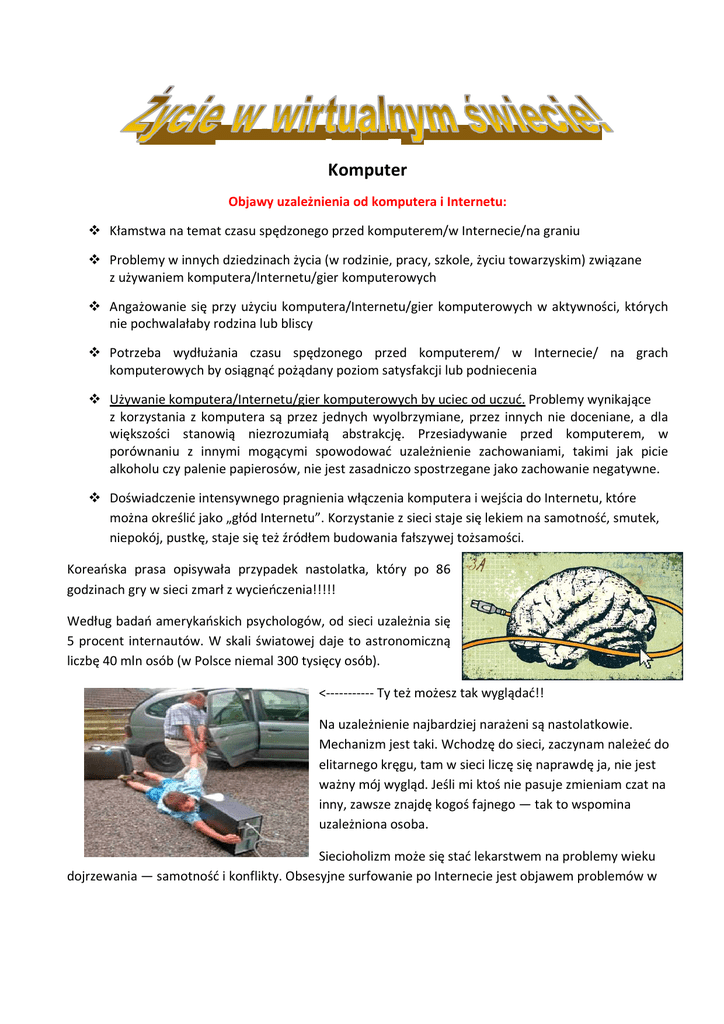 Życie w wirtualnym świecie!

Komputer

Objawy uzależnienia od komputera i Internetu:

❖ Kłamstwa na temat czasu spędzonego przed komputerem/w Internecie/na graniu

❖ Problemy w innych dziedzinach życia (w rodzinie, pracy, szkole, życiu towarzyskim) związane z używaniem komputera/Internetu/gier komputerowych

❖ Angażowanie się przy użyciu komputera/Internetu/gier komputerowych w aktywności, których nie pochwalałaby rodzina lub bliscy

❖ Potrzeba wydłużania czasu spędzonego przed komputerem/ w Internecie/ na grach komputerowych by osiągnąć pożądany poziom satysfakcji lub podniecenia

❖ Używanie komputera/Internetu/gier komputerowych by uciec od uczuć. Problemy wynikające z korzystania z komputera są przez jednych wyolbrzymiane, przez innych nie doceniane, a dla większości stanowią niezrozumiałą abstrakcję. Przesiadywanie przed komputerem, w porównaniu z innymi mogącymi spowodować uzależnienie zachowaniami, takimi jak picie alkoholu czy palenie papierosów, nie jest zasadniczo spostrzegane jako zachowanie negatywne.

❖ Doświadczenie intensywnego pragnienia włączenia komputera i wejścia do Internetu, które można określić jako „głód Internetu". Korzystanie z sieci staje się lekiem na samotność, smutek, niepokój, pustkę, staje się też źródłem budowania fałszywej tożsamości.

Koreańska prasa opisywała przypadek nastolatka, który po 86 godzinach gry w sieci zmarł z wycieńczenia!!!!!

Według badań amerykańskich psychologów, od sieci uzależnia się 5 procent internautów. W skali światowej daje to astronomiczną liczbę 40 mln osób (w Polsce niemal 300 tysięcy osób).

<----------- Ty też możesz tak wyglądać!!

Na uzależnienie najbardziej narażeni są nastolatkowie. Mechanizm jest taki. Wchodzę do sieci, zaczynam należeć do elitarnego kręgu, tam w sieci liczę się naprawdę ja, nie jest ważny mój wygląd. Jeśli mi ktoś nie pasuje zmieniam czat na inny, zawsze znajdę kogoś fajnego — tak to wspomina uzależniona osoba.

Siecioholizm może się stać lekarstwem na problemy wieku dojrzewania — samotność i konflikty. Obsesyjne surfowanie po Internecie jest objawem problemów w