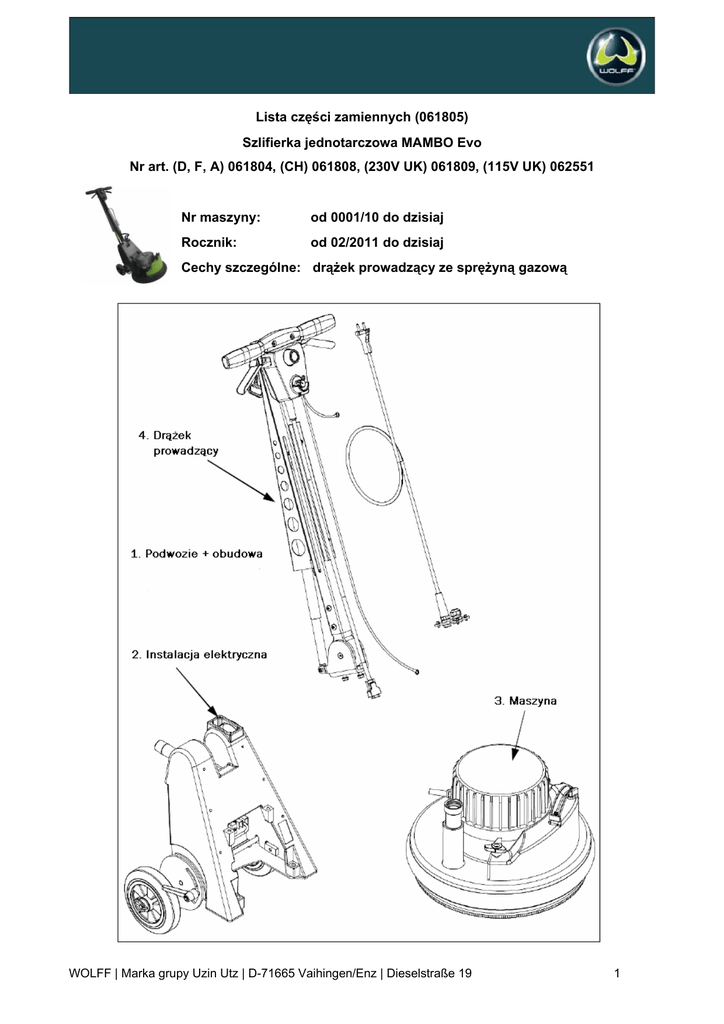 WOLFF

Lista części zamiennych (061805)

Szlifierka jednotarczowa MAMBO Evo

Nr art. (D, F, A) 061804, (CH) 061808, (230V UK) 061809, (115V UK) 062551

Nr maszyny: od 0001/10 do dzisiaj

Rocznik: od 02/2011 do dzisiaj

Cechy szczególne: drążek prowadzący ze sprężyną gazową

4. Drążek prowadzący

1. Podwozie + obudowa

2. Instalacja elektryczna

3. Maszyna

WOLFF | Marka grupy Uzin Utz | D-71665 Vaihingen/Enz | Dieselstraße 19 1