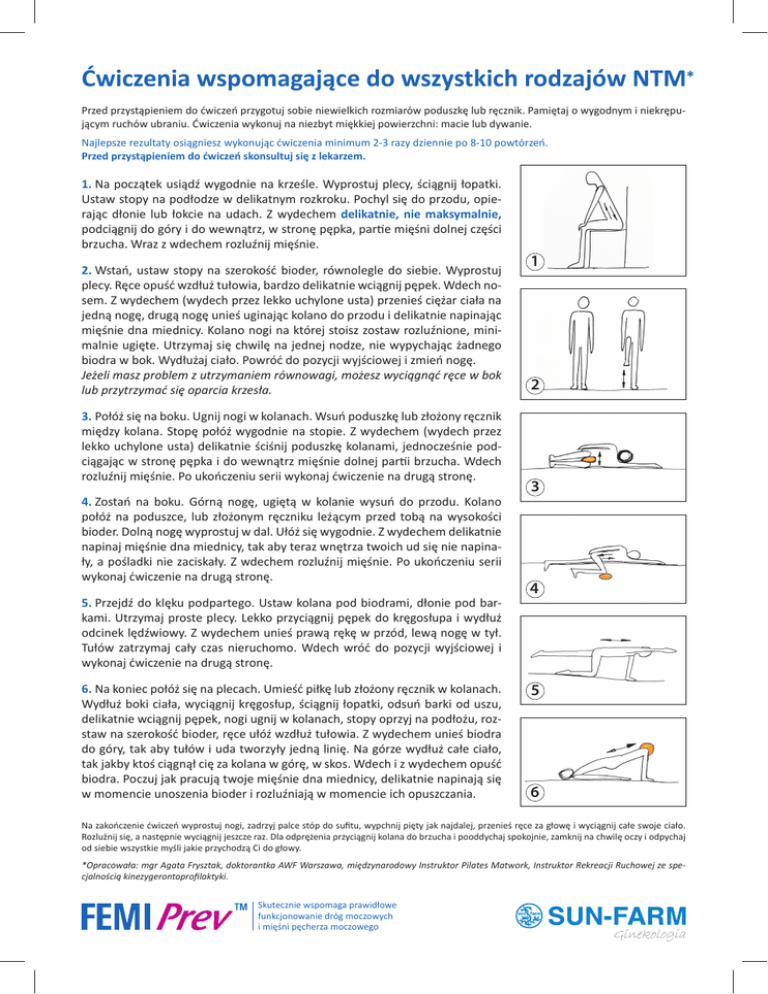 Ćwiczenia wspomagające do wszystkich rodzajów NTM*

Przed przystąpieniem do ćwiczeń przygotuj sobie niewielkich rozmiarów poduszkę lub ręcznik. Pamiętaj o wygodnym i niekrępującym ruchów ubraniu. Ćwiczenia wykonuj na niezbyt miękkiej powierzchni: macie lub dywanie.

Najlepsze rezultaty osiągniesz wykonując ćwiczenia minimum 2-3 razy dziennie po 8-10 powtórzeń.
Przed przystąpieniem do ćwiczeń skonsultuj się z lekarzem.

1. Na początek usiądź wygodnie na krześle. Wyprostuj plecy, ściągnij łopatki. Ustaw stopy na podłodze w delikatnym rozkroku. Pochyl się do przodu, opierając dłonie lub łokcie na udach. Z wydechem delikatnie, nie maksymalnie, podciągnij do góry i do wewnątrz, w stronę pępka, partie mięśni dolnej części brzucha. Wraz z wdechem rozluźnij mięśnie.

2. Wstań, ustaw stopy na szerokość bioder, równolegle do siebie. Wyprostuj plecy. Ręce opuść wzdłuż tułowia, bardzo delikatnie wciągnij pępek. Wdech nosem. Z wydechem (wydech przez lekko uchylone usta) przenieś ciężar ciała na jedną nogę, drugą nogę unieś uginając kolano do przodu i delikatnie napinając mięśnie dna miednicy. Kolano nogi na której stoisz zostaw rozluźnione, minimalnie ugięte. Utrzymaj się chwilę na jednej nodze, nie wypychając żadnego biodra w bok. Wydłużaj ciało. Powróć do pozycji wyjściowej i zmień nogę.
Jeżeli masz problem z utrzymaniem równowagi, możesz wyciągnąć ręce w bok lub przytrzymać się oparcia krzesła.

3. Połóż się na boku. Ugnij nogi w kolanach. Wsuń poduszkę lub złożony ręcznik między kolana. Stopę połóż wygodnie na stopie. Z wydechem (wydech przez lekko uchylone usta) delikatnie ściśnij poduszkę kolanami, jednocześnie podciągając w stronę pępka i do wewnątrz mięśnie dolnej partii brzucha. Wdech rozluźnij mięśnie. Po ukończeniu serii wykonaj ćwiczenie na drugą stronę.

4. Zostań na boku. Górną nogę, ugiętą w kolanie wysuń do przodu. Kolano połóż na poduszce, lub złożonym ręczniku leżącym przed tobą na wysokości bioder. Dolną nogę wyprostuj w dal. Ułóż się wygodnie. Z wydechem delikatnie napinaj mięśnie dna miednicy, tak aby teraz wnętrza twoich ud się nie napinały, a pośladki nie zaciskały. Z wdechem rozluźnij mięśnie. Po ukończeniu serii wykonaj ćwiczenie na drugą stronę.

5. Przejdź do klęku podpartego. Ustaw kolana pod biodrami, dłonie pod barkami. Utrzymaj proste plecy. Lekko przyciągnij pępek do kręgosłupa i wydłuż odcinek lędźwiowy. Z wydechem unieś prawą rękę w przód, lewą nogę w tył. Tułów zatrzymaj cały czas nieruchomo. Wdech wróć do pozycji wyjściowej i wykonaj ćwiczenie na drugą stronę.

6. Na koniec połóż się na plecach. Umieść piłkę lub złożony ręcznik w kolanach. Wydłuż boki ciała, wyciągnij kręgosłup, ściągnij łopatki, odsuń barki od uszu, delikatnie wciągnij pępek, nogi ugnij w kolanach, stopy oprzyj na podłożu, rozstaw na szerokość bioder, ręce ułóż wzdłuż tułowia. Z wydechem unieś biodra do góry, tak aby tułów i uda tworzyły jedną linię. Na górze wydłuż całe ciało, tak jakby ktoś ciągnął cię za kolana w górę, w skos. Wdech i z wydechem opuść biodra. Poczuj jak pracują twoje mięśnie dna miednicy, delikatnie napinają się w momencie unoszenia bioder i rozluźniają w momencie ich opuszczania.

1
2
3
4
5
6

Na zakończenie ćwiczeń wyprostuj nogi, zadrzyj palce stóp do sufitu, wypchnij pięty jak najdalej, przenieś ręce za głowę i wyciągnij całe swoje ciało. Rozluźnij się, a następnie wyciągnij jeszcze raz. Dla odprężenia przyciągnij kolana do brzucha i pooddychaj spokojnie, zamknij na chwilę oczy i odpychaj od siebie wszystkie myśli jakie przychodzą Ci do głowy.

*Opracowała: mgr Agata Frysztak, doktorantka AWF Warszawa, międzynarodowy Instruktor Pilates Matwork, Instruktor Rekreacji Ruchowej ze specjalnością kinezygerontoprofilaktyki.

FEMI Prev™ Skutecznie wspomaga prawidłowe funkcjonowanie dróg moczowych i mięśni pęcherza moczowego

SUN-FARM Ginekologia