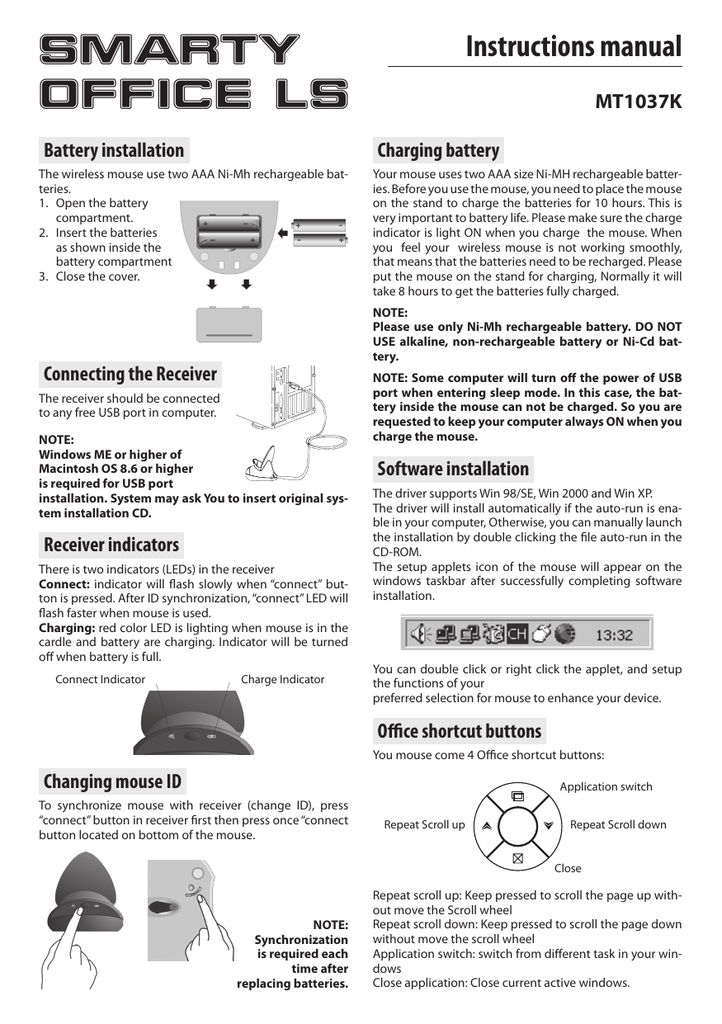 SMARTY OFFICE LS

Instructions manual

MT1037K

Battery installation

The wireless mouse use two AAA Ni-Mh rechargeable batteries.
1. Open the battery compartment.
2. Insert the batteries as shown inside the battery compartment
3. Close the cover.

Connecting the Receiver

The receiver should be connected to any free USB port in computer.

NOTE:
Windows ME or higher of Macintosh OS 8.6 or higher is required for USB port installation. System may ask You to insert original system installation CD.

Receiver indicators

There is two indicators (LEDs) in the receiver
Connect: indicator will flash slowly when "connect" button is pressed. After ID synchronization, "connect" LED will flash faster when mouse is used.
Charging: red color LED is lighting when mouse is in the cardle and battery are charging. Indicator will be turned off when battery is full.

Connect Indicator

Charge Indicator

Changing mouse ID

To synchronize mouse with receiver (change ID), press "connect" button in receiver first then press once "connect button located on bottom of the mouse.

CONNECT

NOTE:
Synchronization is required each time after replacing batteries.

Charging battery

Your mouse uses two AAA size Ni-MH rechargeable batteries. Before you use the mouse, you need to place the mouse on the stand to charge the batteries for 10 hours. This is very important to battery life. Please make sure the charge indicator is light ON when you charge the mouse. When you feel your wireless mouse is not working smoothly, that means that the batteries need to be recharged. Please put the mouse on the stand for charging, Normally it will take 8 hours to get the batteries fully charged.

NOTE:
Please use only Ni-Mh rechargeable battery. DO NOT USE alkaline, non-rechargeable battery or Ni-Cd battery.

NOTE: Some computer will turn off the power of USB port when entering sleep mode. In this case, the battery inside the mouse can not be charged. So you are requested to keep your computer always ON when you charge the mouse.

Software installation

The driver supports Win 98/SE, Win 2000 and Win XP.
The driver will install automatically if the auto-run is enable in your computer, Otherwise, you can manually launch the installation by double clicking the file auto-run in the CD-ROM.
The setup applets icon of the mouse will appear on the windows taskbar after successfully completing software installation.

CH 13:32

You can double click or right click the applet, and setup the functions of your
preferred selection for mouse to enhance your device.

Office shortcut buttons

You mouse come 4 Office shortcut buttons:

Application switch
Repeat Scroll up
Repeat Scroll down
Close

Repeat scroll up: Keep pressed to scroll the page up without move the Scroll wheel
Repeat scroll down: Keep pressed to scroll the page down without move the scroll wheel
Application switch: switch from different task in your windows
Close application: Close current active windows.