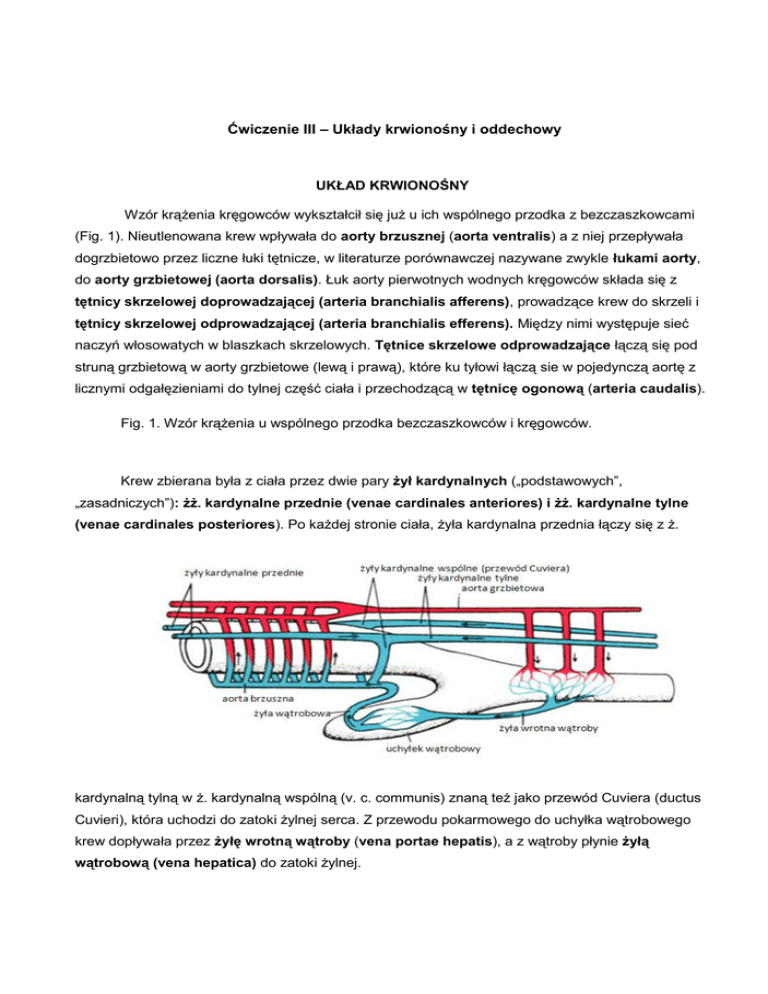 Ćwiczenie III – Układy krwionośny i oddechowy

UKŁAD KRWIONOŚNY

Wzór krążenia kręgowców wykształcił się już u ich wspólnego przodka z bezczaszkowcami (Fig. 1). Nieutlenowana krew wpływała do aorty brzusznej (aorta ventralis) a z niej przepływała dogrzbietowo przez liczne łuki tętnicze, w literaturze porównawczej nazywane zwykle łukami aorty, do aorty grzbietowej (aorta dorsalis). Łuk aorty pierwotnych wodnych kręgowców składa się z tętnicy skrzelowej doprowadzającej (arteria branchialis afferens), prowadzące krew do skrzeli i tętnicy skrzelowej odprowadzającej (arteria branchialis efferens). Między nimi występuje sieć naczyń włosowatych w blaszkach skrzelowych. Tętnice skrzelowe odprowadzające łączą się pod struną grzbietową w aorty grzbietowe (lewą i prawą), które ku tyłowi łączą sie w pojedynczą aortę z licznymi odgałęzieniami do tylnej część ciała i przechodzącą w tętnicę ogonową (arteria caudalis).

Fig. 1. Wzór krążenia u wspólnego przodka bezczaszkowców i kręgowców.

Krew zbierana była z ciała przez dwie pary żył kardynalnych („podstawowych", „zasadniczych"): żż. kardynalne przednie (venae cardinales anteriores) i żż. kardynalne tylne (venae cardinales posteriores). Po każdej stronie ciała, żyła kardynalna przednia łączy się z ż.

żyły kardynalne przednie
żyły kardynalne wspólne (przewód Cuviera)
żyły kardynalne tylne
aorta grzbietowa
aorta brzuszna
żyła wątrobowa
żyła wrotna wątroby
uchyłek wątrobowy

kardynalną tylną w ż. kardynalną wspólną (v. c. communis) znaną też jako przewód Cuviera (ductus Cuvieri), która uchodzi do zatoki żylnej serca. Z przewodu pokarmowego do uchyłka wątrobowego krew dopływała przez żyłę wrotną wątroby (vena portae hepatis), a z wątroby płynie żyłą wątrobową (vena hepatica) do zatoki żylnej.