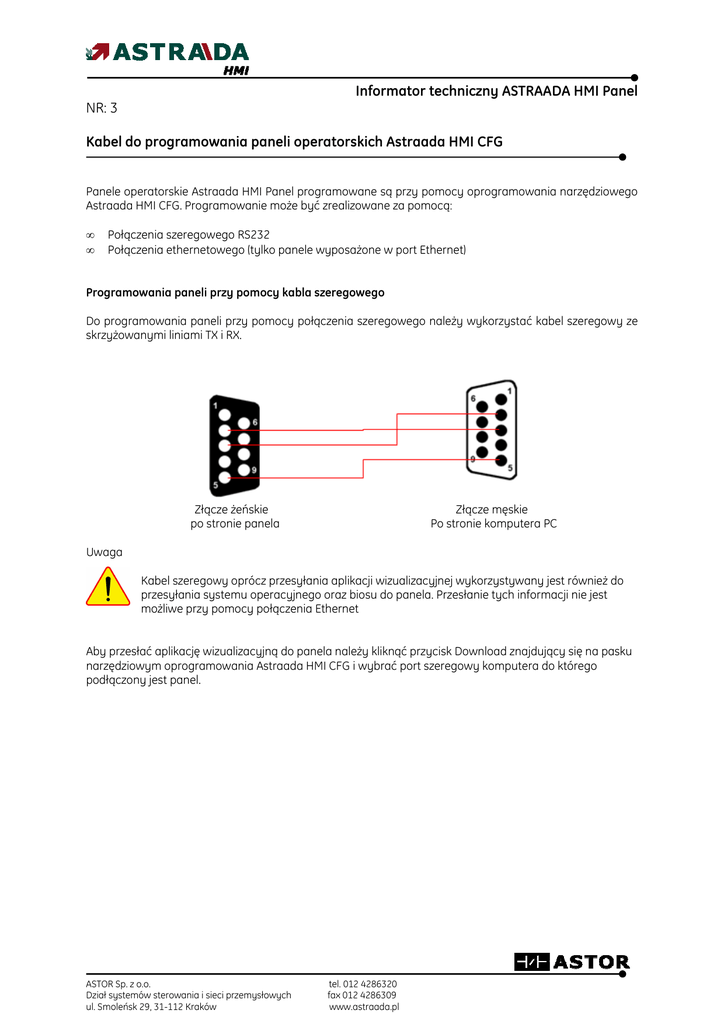 ASTRAADA HMI

Informator techniczny ASTRAADA HMI Panel

NR: 3

Kabel do programowania paneli operatorskich Astraada HMI CFG

Panele operatorskie Astraada HMI Panel programowane są przy pomocy oprogramowania narzędziowego Astraada HMI CFG. Programowanie może być zrealizowane za pomocą:

∞ Połączenia szeregowego RS232
∞ Połączenia ethernetowego (tylko panele wyposażone w port Ethernet)

Programowania paneli przy pomocy kabla szeregowego

Do programowania paneli przy pomocy połączenia szeregowego należy wykorzystać kabel szeregowy ze skrzyżowanymi liniami TX i RX.

1
6
9
5

6
1
9
5

Złącze żeńskie
po stronie panela

Złącze męskie
Po stronie komputera PC

Uwaga

Kabel szeregowy oprócz przesyłania aplikacji wizualizacyjnej wykorzystywany jest również do przesyłania systemu operacyjnego oraz biosu do panela. Przesłanie tych informacji nie jest możliwe przy pomocy połączenia Ethernet

Aby przesłać aplikację wizualizacyjną do panela należy kliknąć przycisk Download znajdujący się na pasku narzędziowym oprogramowania Astraada HMI CFG i wybrać port szeregowy komputera do którego podłączony jest panel.

ASTOR

ASTOR Sp. z o.o.
Dział systemów sterowania i sieci przemysłowych
ul. Smoleńsk 29, 31-112 Kraków

tel. 012 4286320
fax 012 4286309
www.astraada.pl