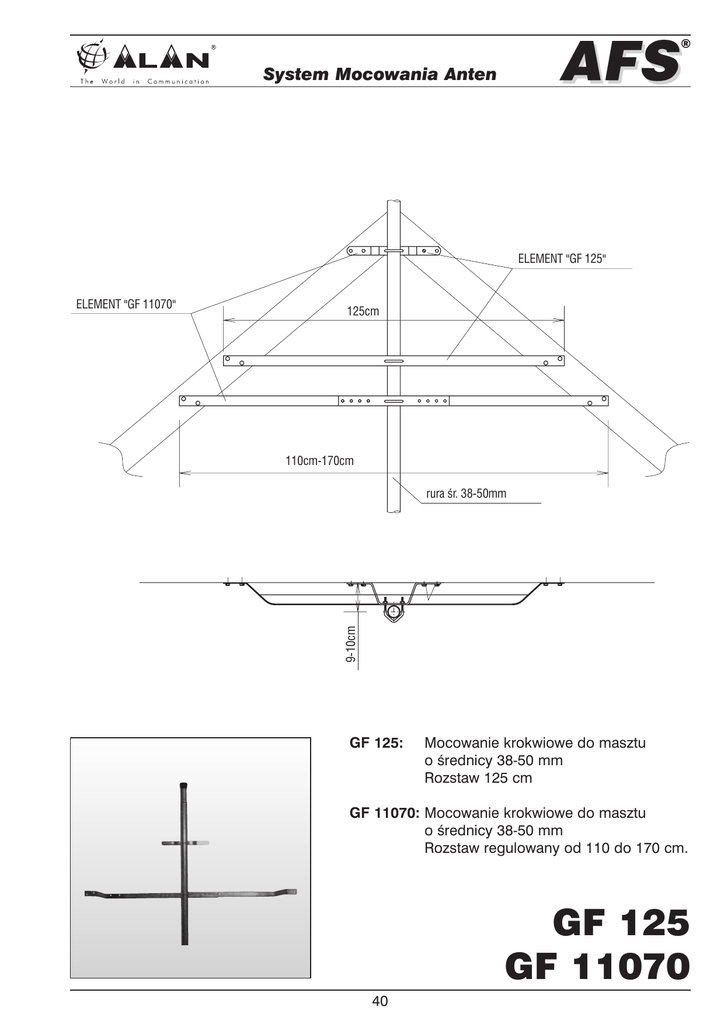 ALAN®
The World in Communication

System Mocowania Anten

AFS®

ELEMENT "GF 125"

ELEMENT "GF 11070"

125cm

110cm-170cm

rura śr. 38-50mm

9-10cm

GF 125: Mocowanie krokwiowe do masztu o średnicy 38-50 mm
Rozstaw 125 cm

GF 11070: Mocowanie krokwiowe do masztu o średnicy 38-50 mm
Rozstaw regulowany od 110 do 170 cm.

GF 125
GF 11070

40