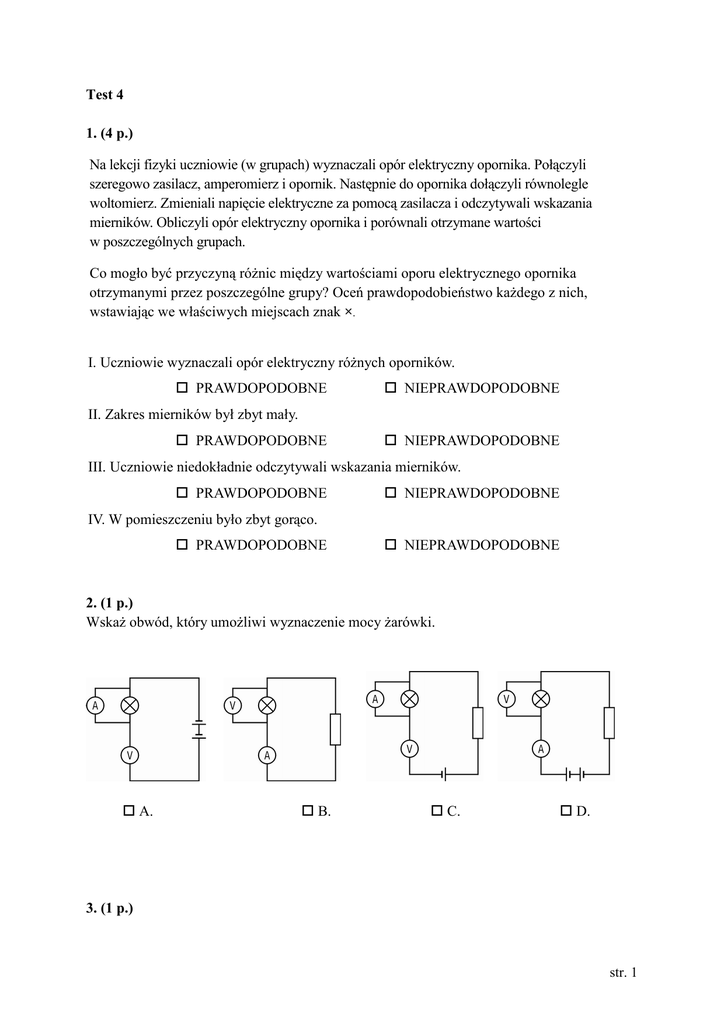 Test 4

1. (4 p.)

Na lekcji fizyki uczniowie (w grupach) wyznaczali opór elektryczny opornika. Połączyli szeregowo zasilacz, amperomierz i opornik. Następnie do opornika dołączyli równolegle woltomierz. Zmieniali napięcie elektryczne za pomocą zasilacza i odczytywali wskazania mierników. Obliczyli opór elektryczny opornika i porównali otrzymane wartości w poszczególnych grupach.

Co mogło być przyczyną różnic między wartościami oporu elektrycznego opornika otrzymanymi przez poszczególne grupy? Oceń prawdopodobieństwo każdego z nich, wstawiając we właściwych miejscach znak ×.

I. Uczniowie wyznaczali opór elektryczny różnych oporników.
☐ PRAWDOPODOBNE ☐ NIEPRAWDOPODOBNE

II. Zakres mierników był zbyt mały.
☐ PRAWDOPODOBNE ☐ NIEPRAWDOPODOBNE

III. Uczniowie niedokładnie odczytywali wskazania mierników.
☐ PRAWDOPODOBNE ☐ NIEPRAWDOPODOBNE

IV. W pomieszczeniu było zbyt gorąco.
☐ PRAWDOPODOBNE ☐ NIEPRAWDOPODOBNE

2. (1 p.)
Wskaż obwód, który umożliwi wyznaczenie mocy żarówki.

A V V A A V V A

☐ A. ☐ B. ☐ C. ☐ D.

3. (1 p.)

str. 1