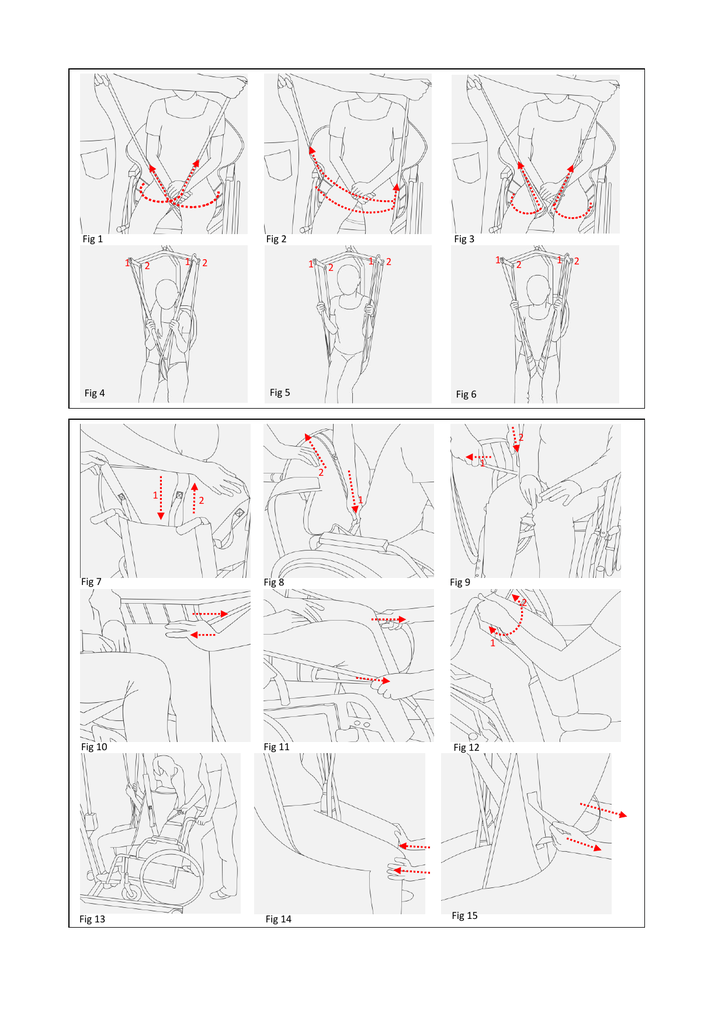 Fig 1
Fig 2
Fig 3
1 2 1 2
Fig 4
1 2 1 2
Fig 5
1 2 1 2
Fig 6
1 2
Fig 7
2 1
Fig 8
2 1
Fig 9
Fig 10
Fig 11
2 1
Fig 12
Fig 13
Fig 14
Fig 15