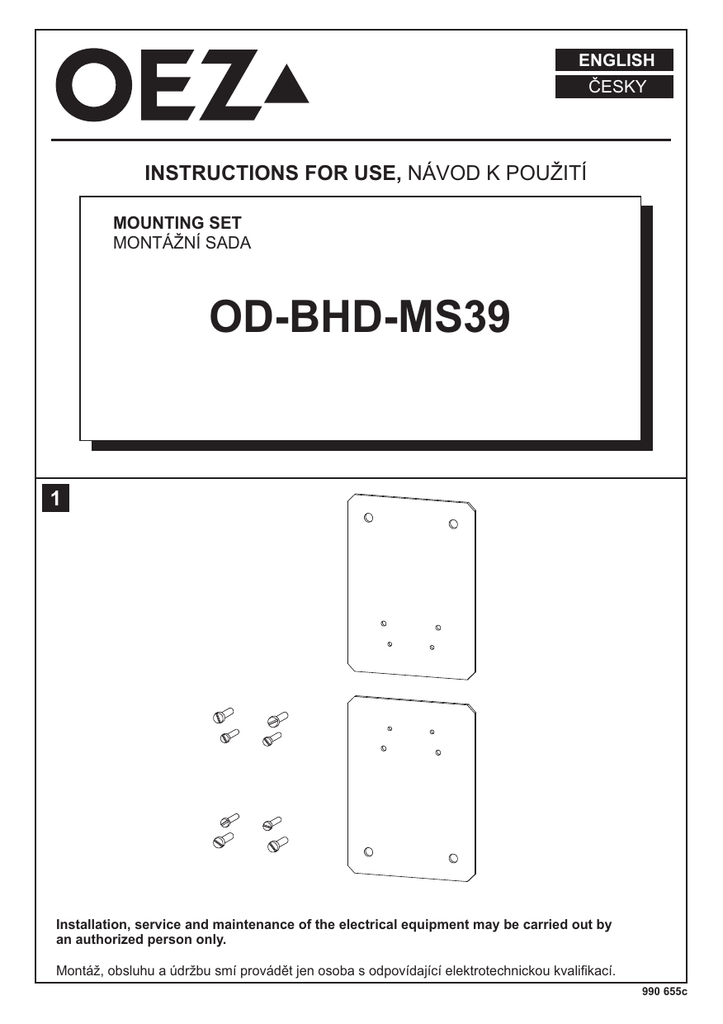 OEZ

ENGLISH
ČESKY

INSTRUCTIONS FOR USE, NÁVOD K POUŽITÍ

MOUNTING SET
MONTÁŽNÍ SADA

OD-BHD-MS39

1

Installation, service and maintenance of the electrical equipment may be carried out by an authorized person only.

Montáž, obsluhu a údržbu smí provádět jen osoba s odpovídající elektrotechnickou kvalifikací.

990 655c