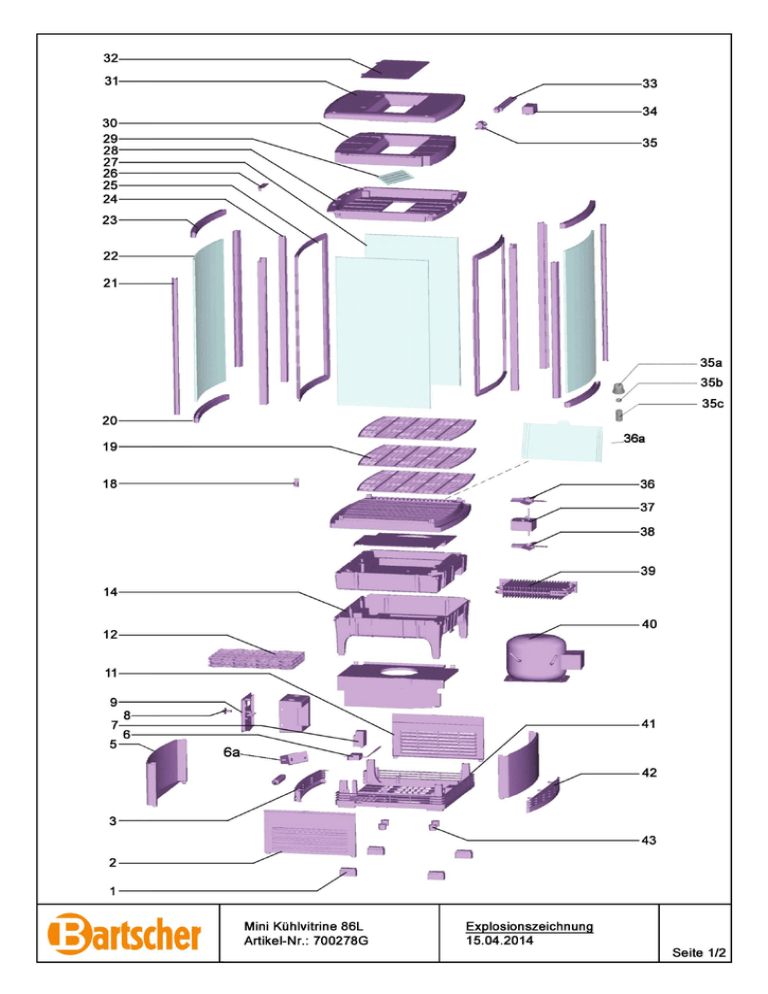 32
31
30
29
28
27
26
25
24
23
22
21
20
19
18
14
12
11
9
8
7
6
5
6a
3
2
1
33
34
35
35a
35b
35c
36a
36
37
38
39
40
41
42
43

Bartscher

Mini Kühlvitrine 86L
Artikel-Nr.: 700278G

Explosionszeichnung
15.04.2014

Seite 1/2