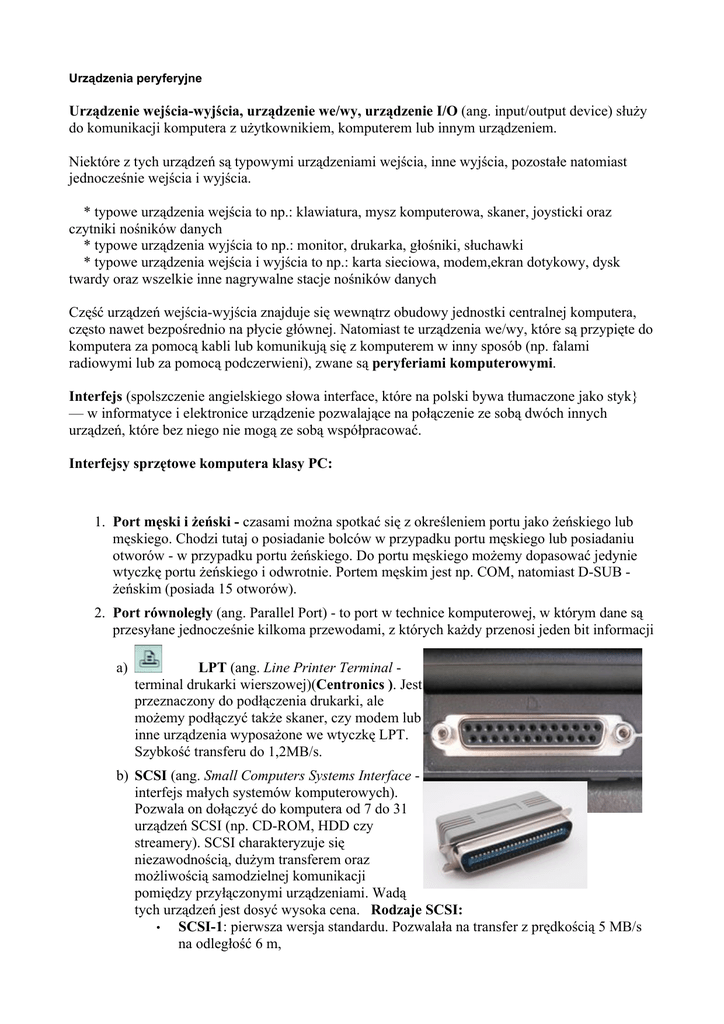 Urządzenia peryferyjne

Urządzenie wejścia-wyjścia, urządzenie we/wy, urządzenie I/O (ang. input/output device) służy do komunikacji komputera z użytkownikiem, komputerem lub innym urządzeniem.

Niektóre z tych urządzeń są typowymi urządzeniami wejścia, inne wyjścia, pozostałe natomiast jednocześnie wejścia i wyjścia.

* typowe urządzenia wejścia to np.: klawiatura, mysz komputerowa, skaner, joysticki oraz czytniki nośników danych
* typowe urządzenia wyjścia to np.: monitor, drukarka, głośniki, słuchawki
* typowe urządzenia wejścia i wyjścia to np.: karta sieciowa, modem,ekran dotykowy, dysk twardy oraz wszelkie inne nagrywalne stacje nośników danych

Część urządzeń wejścia-wyjścia znajduje się wewnątrz obudowy jednostki centralnej komputera, często nawet bezpośrednio na płycie głównej. Natomiast te urządzenia we/wy, które są przypięte do komputera za pomocą kabli lub komunikują się z komputerem w inny sposób (np. falami radiowymi lub za pomocą podczerwieni), zwane są peryferiami komputerowymi.

Interfejs (spolszczenie angielskiego słowa interface, które na polski bywa tłumaczone jako styk} — w informatyce i elektronice urządzenie pozwalające na połączenie ze sobą dwóch innych urządzeń, które bez niego nie mogą ze sobą współpracować.

Interfejsy sprzętowe komputera klasy PC:

1. Port męski i żeński - czasami można spotkać się z określeniem portu jako żeńskiego lub męskiego. Chodzi tutaj o posiadanie bolców w przypadku portu męskiego lub posiadaniu otworów - w przypadku portu żeńskiego. Do portu męskiego możemy dopasować jedynie wtyczkę portu żeńskiego i odwrotnie. Portem męskim jest np. COM, natomiast D-SUB - żeńskim (posiada 15 otworów).
2. Port równoległy (ang. Parallel Port) - to port w technice komputerowej, w którym dane są przesyłane jednocześnie kilkoma przewodami, z których każdy przenosi jeden bit informacji

a) LPT (ang. Line Printer Terminal - terminal drukarki wierszowej)(Centronics ). Jest przeznaczony do podłączenia drukarki, ale możemy podłączyć także skaner, czy modem lub inne urządzenia wyposażone we wtyczkę LPT. Szybkość transferu do 1,2MB/s.
b) SCSI (ang. Small Computers Systems Interface - interfejs małych systemów komputerowych). Pozwala on dołączyć do komputera od 7 do 31 urządzeń SCSI (np. CD-ROM, HDD czy streamery). SCSI charakteryzuje się niezawodnością, dużym transferem oraz możliwością samodzielnej komunikacji pomiędzy przyłączonymi urządzeniami. Wadą tych urządzeń jest dosyć wysoka cena. Rodzaje SCSI:
• SCSI-1: pierwsza wersja standardu. Pozwalała na transfer z prędkością 5 MB/s na odległość 6 m,