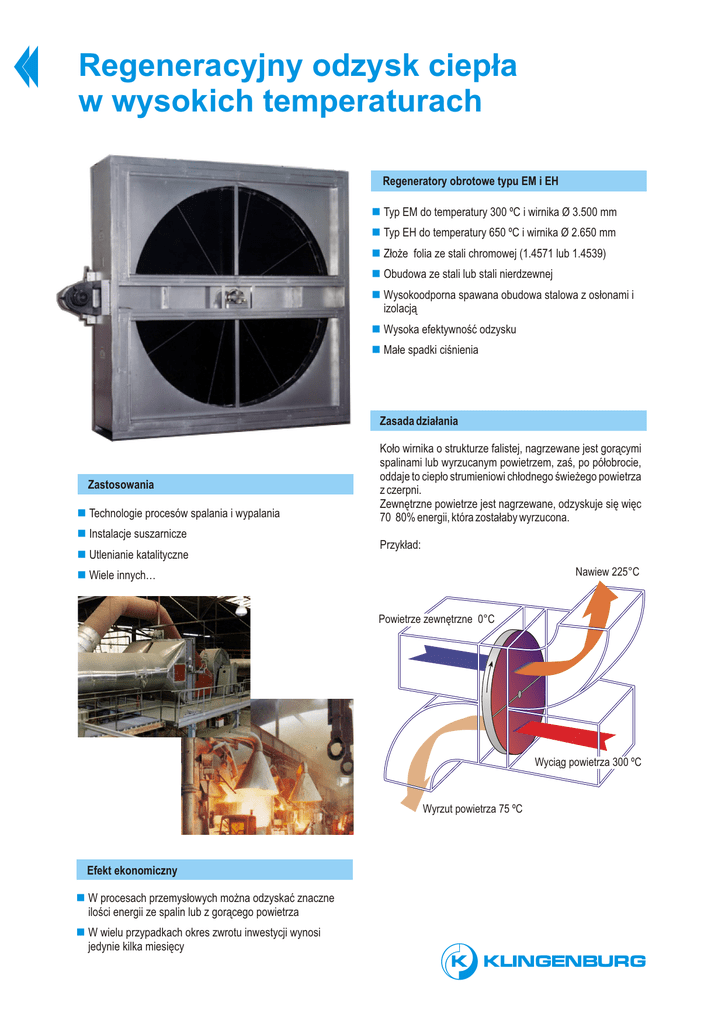 Regeneracyjny odzysk ciepła w wysokich temperaturach

Regeneratory obrotowe typu EM i EH

Typ EM do temperatury 300 ºC i wirnika Ø 3.500 mm

Typ EH do temperatury 650 ºC i wirnika Ø 2.650 mm

Złoże folia ze stali chromowej (1.4571 lub 1.4539)

Obudowa ze stali lub stali nierdzewnej

Wysokoodporna spawana obudowa stalowa z osłonami i izolacją

Wysoka efektywność odzysku

Małe spadki ciśnienia

Zasada działania

Koło wirnika o strukturze falistej, nagrzewane jest gorącymi spalinami lub wyrzucanym powietrzem, zaś, po półobrocie, oddaje to ciepło strumieniowi chłodnego świeżego powietrza z czerpni.
Zewnętrzne powietrze jest nagrzewane, odzyskuje się więc 70 80% energii, która zostałaby wyrzucona.

Przykład:

Nawiew 225°C

Powietrze zewnętrzne 0°C

Wyciąg powietrza 300 ºC

Wyrzut powietrza 75 ºC

Zastosowania

Technologie procesów spalania i wypalania

Instalacje suszarnicze

Utlenianie katalityczne

Wiele innych…

Efekt ekonomiczny

W procesach przemysłowych można odzyskać znaczne ilości energii ze spalin lub z gorącego powietrza

W wielu przypadkach okres zwrotu inwestycji wynosi jedynie kilka miesięcy

KLINGENBURG