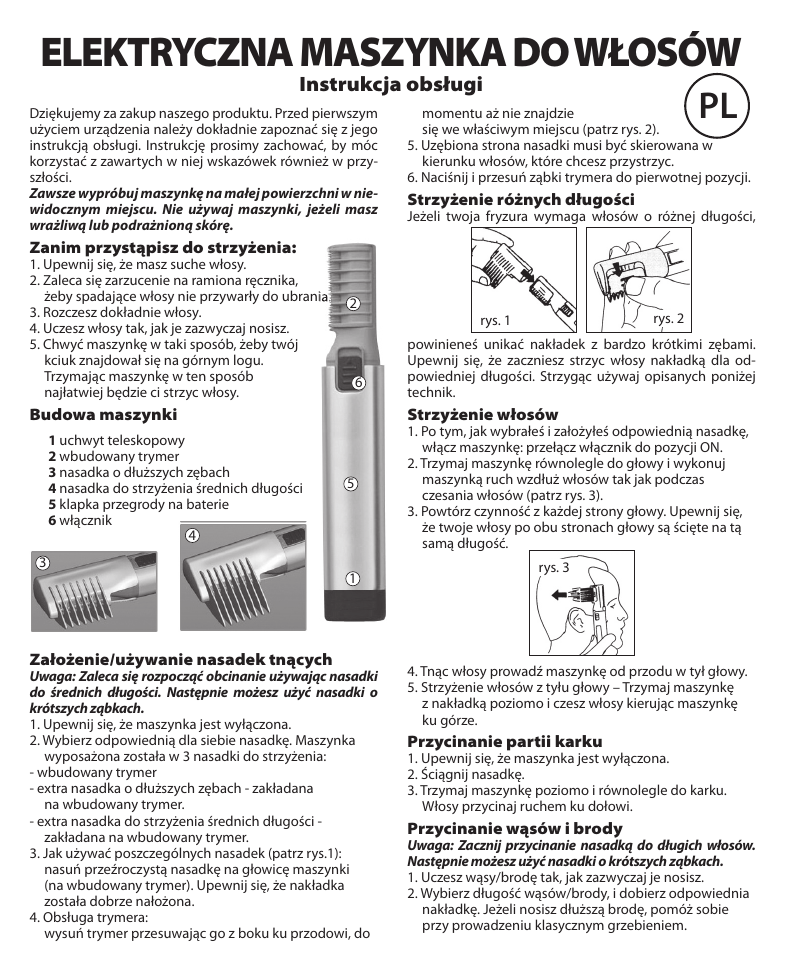 ELEKTRYCZNA MASZYNKA DO WŁOSÓW
Instrukcja obsługi

PL

Dziękujemy za zakup naszego produktu. Przed pierwszym użyciem urządzenia należy dokładnie zapoznać się z jego instrukcją obsługi. Instrukcję prosimy zachować, by móc korzystać z zawartych w niej wskazówek również w przyszłości.
Zawsze wypróbuj maszynkę na małej powierzchni w niewidocznym miejscu. Nie używaj maszynki, jeżeli masz wrażliwą lub podrażnioną skórę.

Zanim przystąpisz do strzyżenia:
1. Upewnij się, że masz suche włosy.
2. Zaleca się zarzucenie na ramiona ręcznika, żeby spadające włosy nie przywarły do ubrania.
3. Rozczesz dokładnie włosy.
4. Uczesz włosy tak, jak je zazwyczaj nosisz.
5. Chwyć maszynkę w taki sposób, żeby twój kciuk znajdował się na górnym logu. Trzymając maszynkę w ten sposób najłatwiej będzie ci strzyc włosy.

Budowa maszynki
1 uchwyt teleskopowy
2 wbudowany trymer
3 nasadka o dłuższych zębach
4 nasadka do strzyżenia średnich długości
5 klapka przegrody na baterie
6 włącznik

3
4
2
6
5
1

Założenie/używanie nasadek tnących
Uwaga: Zaleca się rozpocząć obcinanie używając nasadki do średnich długości. Następnie możesz użyć nasadki o krótszych ząbkach.
1. Upewnij się, że maszynka jest wyłączona.
2. Wybierz odpowiednią dla siebie nasadkę. Maszynka wyposażona została w 3 nasadki do strzyżenia:
- wbudowany trymer
- extra nasadka o dłuższych zębach - zakładana na wbudowany trymer.
- extra nasadka do strzyżenia średnich długości - zakładana na wbudowany trymer.
3. Jak używać poszczególnych nasadek (patrz rys.1): nasuń przeźroczystą nasadkę na głowicę maszynki (na wbudowany trymer). Upewnij się, że nakładka została dobrze nałożona.
4. Obsługa trymera:
wysuń trymer przesuwając go z boku ku przodowi, do momentu aż nie znajdzie się we właściwym miejscu (patrz rys. 2).
5. Uzębiona strona nasadki musi być skierowana w kierunku włosów, które chcesz przystrzyc.
6. Naciśnij i przesuń ząbki trymera do pierwotnej pozycji.

Strzyżenie różnych długości
Jeżeli twoja fryzura wymaga włosów o różnej długości,

rys. 1
rys. 2

powinieneś unikać nakładek z bardzo krótkimi zębami. Upewnij się, że zaczniesz strzyc włosy nakładką dla odpowiedniej długości. Strzygąc używaj opisanych poniżej technik.

Strzyżenie włosów
1. Po tym, jak wybrałeś i założyłeś odpowiednią nasadkę, włącz maszynkę: przełącz włącznik do pozycji ON.
2. Trzymaj maszynkę równolegle do głowy i wykonuj maszynką ruch wzdłuż włosów tak jak podczas czesania włosów (patrz rys. 3).
3. Powtórz czynność z każdej strony głowy. Upewnij się, że twoje włosy po obu stronach głowy są ścięte na tą samą długość.

rys. 3

4. Tnąc włosy prowadź maszynkę od przodu w tył głowy.
5. Strzyżenie włosów z tyłu głowy – Trzymaj maszynkę z nakładką poziomo i czesz włosy kierując maszynkę ku górze.

Przycinanie partii karku
1. Upewnij się, że maszynka jest wyłączona.
2. Ściągnij nasadkę.
3. Trzymaj maszynkę poziomo i równolegle do karku. Włosy przycinaj ruchem ku dołowi.

Przycinanie wąsów i brody
Uwaga: Zacznij przycinanie nasadką do długich włosów. Następnie możesz użyć nasadki o krótszych ząbkach.
1. Uczesz wąsy/brodę tak, jak zazwyczaj je nosisz.
2. Wybierz długość wąsów/brody, i dobierz odpowiednia nakładkę. Jeżeli nosisz dłuższą brodę, pomóż sobie przy prowadzeniu klasycznym grzebieniem.