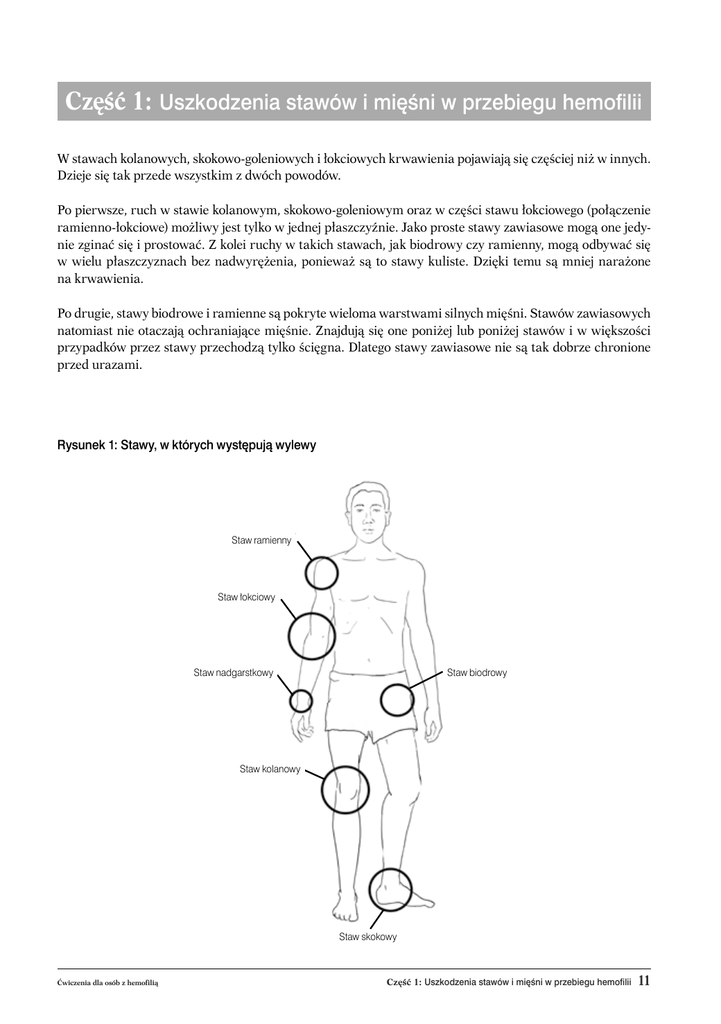 Część 1: Uszkodzenia stawów i mięśni w przebiegu hemofilii

W stawach kolanowych, skokowo-goleniowych i łokciowych krwawienia pojawiają się częściej niż w innych. Dzieje się tak przede wszystkim z dwóch powodów.

Po pierwsze, ruch w stawie kolanowym, skokowo-goleniowym oraz w części stawu łokciowego (połączenie ramienno-łokciowe) możliwy jest tylko w jednej płaszczyźnie. Jako proste stawy zawiasowe mogą one jedynie zginać się i prostować. Z kolei ruchy w takich stawach, jak biodrowy czy ramienny, mogą odbywać się w wielu płaszczyznach bez nadwyrężenia, ponieważ są to stawy kuliste. Dzięki temu są mniej narażone na krwawienia.

Po drugie, stawy biodrowe i ramienne są pokryte wieloma warstwami silnych mięśni. Stawów zawiasowych natomiast nie otaczają ochraniające mięśnie. Znajdują się one poniżej lub poniżej stawów i w większości przypadków przez stawy przechodzą tylko ścięgna. Dlatego stawy zawiasowe nie są tak dobrze chronione przed urazami.

Rysunek 1: Stawy, w których występują wylewy

Staw ramienny

Staw łokciowy

Staw nadgarstkowy

Staw biodrowy

Staw kolanowy

Staw skokowy

Ćwiczenia dla osób z hemofilią

Część 1: Uszkodzenia stawów i mięśni w przebiegu hemofilii 11