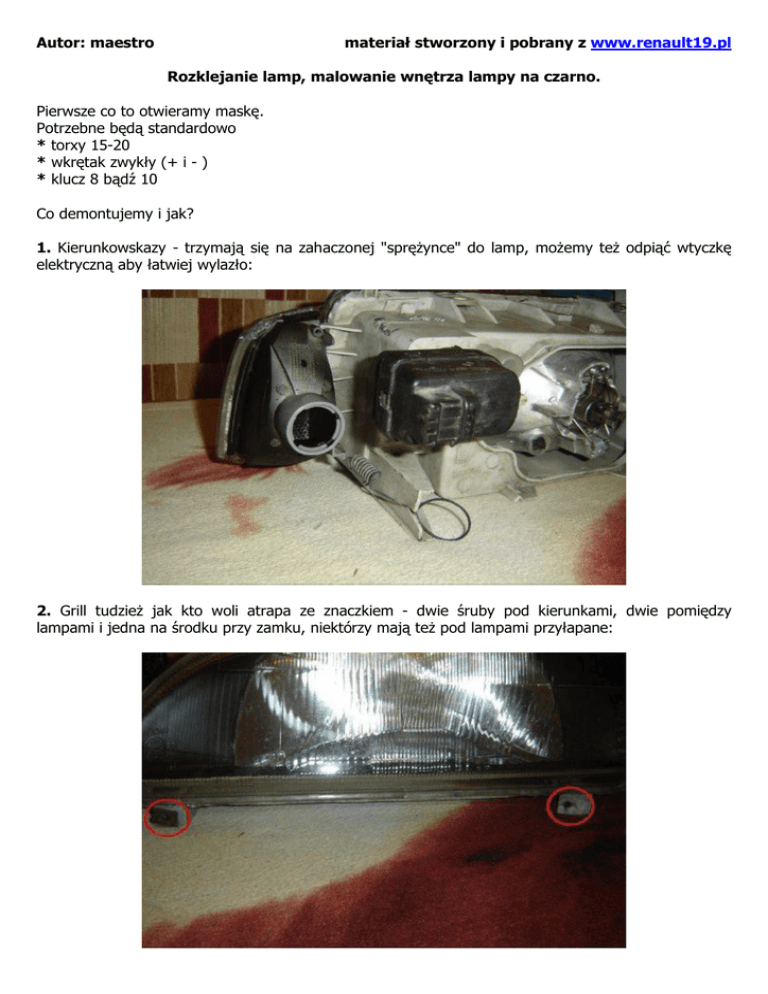 Autor: maestro materiał stworzony i pobrany z www.renault19.pl

Rozklejanie lamp, malowanie wnętrza lampy na czarno.

Pierwsze co to otwieramy maskę.
Potrzebne będą standardowo
* torxy 15-20
* wkrętak zwykły (+ i - )
* klucz 8 bądź 10

Co demontujemy i jak?

1. Kierunkowskazy - trzymają się na zahaczonej "sprężynce" do lamp, możemy też odpiąć wtyczkę elektryczną aby łatwiej wylazło:

2. Grill tudzież jak kto woli atrapa ze znaczkiem - dwie śruby pod kierunkami, dwie pomiędzy lampami i jedna na środku przy zamku, niektórzy mają też pod lampami przyłapane: