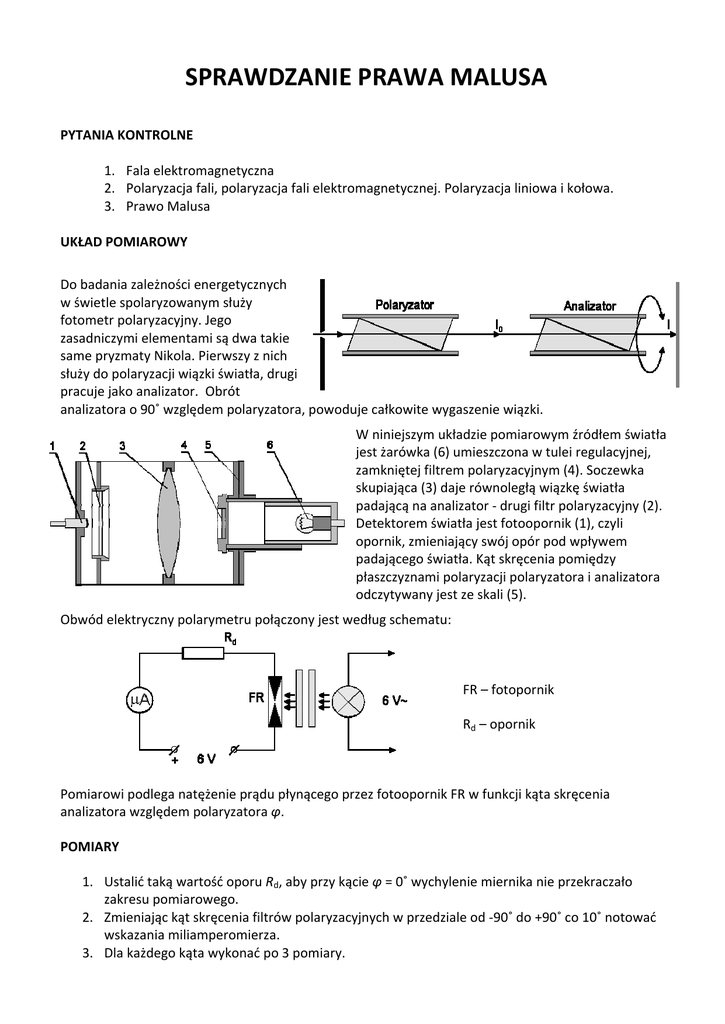 SPRAWDZANIE PRAWA MALUSA

PYTANIA KONTROLNE

1. Fala elektromagnetyczna
2. Polaryzacja fali, polaryzacja fali elektromagnetycznej. Polaryzacja liniowa i kołowa.
3. Prawo Malusa

UKŁAD POMIAROWY

Do badania zależności energetycznych w świetle spolaryzowanym służy fotometr polaryzacyjny. Jego zasadniczymi elementami są dwa takie same pryzmaty Nikola. Pierwszy z nich służy do polaryzacji wiązki światła, drugi pracuje jako analizator. Obrót analizatora o 90˚ względem polaryzatora, powoduje całkowite wygaszenie wiązki.

Polaryzator
Analizator
$I_0$
I

1 2 3 4 5 6

W niniejszym układzie pomiarowym źródłem światła jest żarówka (6) umieszczona w tulei regulacyjnej, zamkniętej filtrem polaryzacyjnym (4). Soczewka skupiająca (3) daje równoległą wiązkę światła padającą na analizator - drugi filtr polaryzacyjny (2). Detektorem światła jest fotoopornik (1), czyli opornik, zmieniający swój opór pod wpływem padającego światła. Kąt skręcenia pomiędzy płaszczyznami polaryzacji polaryzatora i analizatora odczytywany jest ze skali (5).

Obwód elektryczny polarymetru połączony jest według schematu:

$R_d$
μA
FR
6 V~
+ 6 V

FR – fotopornik

$R_d$ – opornik

Pomiarowi podlega natężenie prądu płynącego przez fotoopornik FR w funkcji kąta skręcenia analizatora względem polaryzatora $\varphi$.

POMIARY

1. Ustalić taką wartość oporu $R_d$, aby przy kącie $\varphi$ = 0˚ wychylenie miernika nie przekraczało zakresu pomiarowego.
2. Zmieniając kąt skręcenia filtrów polaryzacyjnych w przedziale od -90˚ do +90˚ co 10˚ notować wskazania miliamperomierza.
3. Dla każdego kąta wykonać po 3 pomiary.