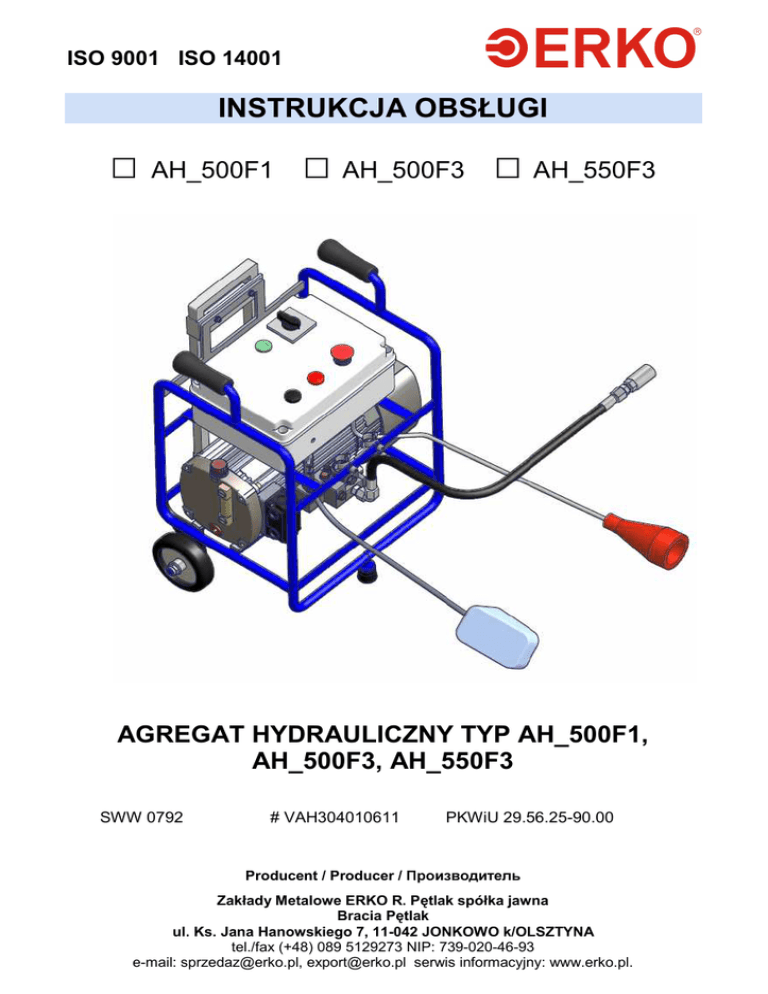 ISO 9001 ISO 14001

ERKO®

INSTRUKCJA OBSŁUGI

☐ AH_500F1 ☐ AH_500F3 ☐ AH_550F3

AGREGAT HYDRAULICZNY TYP AH_500F1, AH_500F3, AH_550F3

SWW 0792 # VAH304010611 PKWiU 29.56.25-90.00

Producent / Producer / Производитель

Zakłady Metalowe ERKO R. Pętlak spółka jawna
Bracia Pętlak
ul. Ks. Jana Hanowskiego 7, 11-042 JONKOWO k/OLSZTYNA
tel./fax (+48) 089 5129273 NIP: 739-020-46-93
e-mail: sprzedaz@erko.pl, export@erko.pl serwis informacyjny: www.erko.pl.