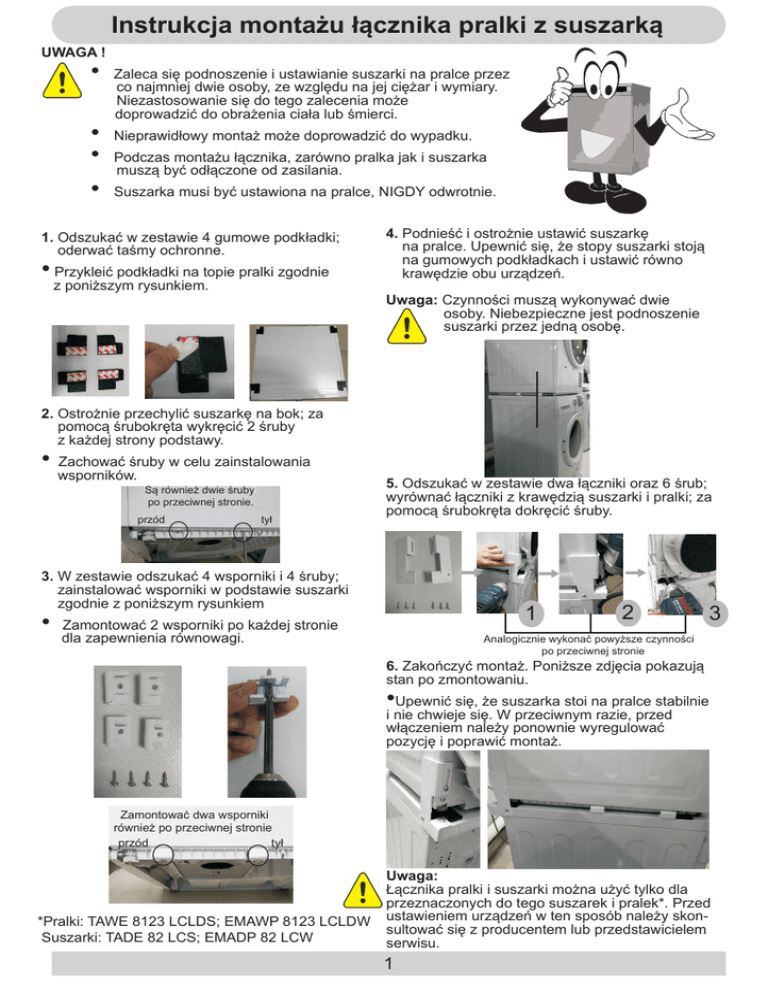 Instrukcja montażu łącznika pralki z suszarką

UWAGA !

• Zaleca się podnoszenie i ustawianie suszarki na pralce przez co najmniej dwie osoby, ze względu na jej ciężar i wymiary. Niezastosowanie się do tego zalecenia może doprowadzić do obrażenia ciała lub śmierci.

• Nieprawidłowy montaż może doprowadzić do wypadku.

• Podczas montażu łącznika, zarówno pralka jak i suszarka muszą być odłączone od zasilania.

• Suszarka musi być ustawiona na pralce, NIGDY odwrotnie.

1. Odszukać w zestawie 4 gumowe podkładki; oderwać taśmy ochronne.

• Przykleić podkładki na topie pralki zgodnie z poniższym rysunkiem.

2. Ostrożnie przechylić suszarkę na bok; za pomocą śrubokręta wykręcić 2 śruby z każdej strony podstawy.

• Zachować śruby w celu zainstalowania wsporników.

Są również dwie śruby po przeciwnej stronie.

przód

tył

3. W zestawie odszukać 4 wsporniki i 4 śruby; zainstalować wsporniki w podstawie suszarki zgodnie z poniższym rysunkiem

• Zamontować 2 wsporniki po każdej stronie dla zapewnienia równowagi.

Zamontować dwa wsporniki również po przeciwnej stronie

przód

tył

*Pralki: TAWE 8123 LCLDS; EMAWP 8123 LCLDW
Suszarki: TADE 82 LCS; EMADP 82 LCW

4. Podnieść i ostrożnie ustawić suszarkę na pralce. Upewnić się, że stopy suszarki stoją na gumowych podkładkach i ustawić równo krawędzie obu urządzeń.

Uwaga: Czynności muszą wykonywać dwie osoby. Niebezpieczne jest podnoszenie suszarki przez jedną osobę.

5. Odszukać w zestawie dwa łączniki oraz 6 śrub; wyrównać łączniki z krawędzią suszarki i pralki; za pomocą śrubokręta dokręcić śruby.

1

2

3

Analogicznie wykonać powyższe czynności po przeciwnej stronie

6. Zakończyć montaż. Poniższe zdjęcia pokazują stan po zmontowaniu.

•Upewnić się, że suszarka stoi na pralce stabilnie i nie chwieje się. W przeciwnym razie, przed włączeniem należy ponownie wyregulować pozycję i poprawić montaż.

Uwaga:
Łącznika pralki i suszarki można użyć tylko dla przeznaczonych do tego suszarek i pralek*. Przed ustawieniem urządzeń w ten sposób należy skonsultować się z producentem lub przedstawicielem serwisu.

1