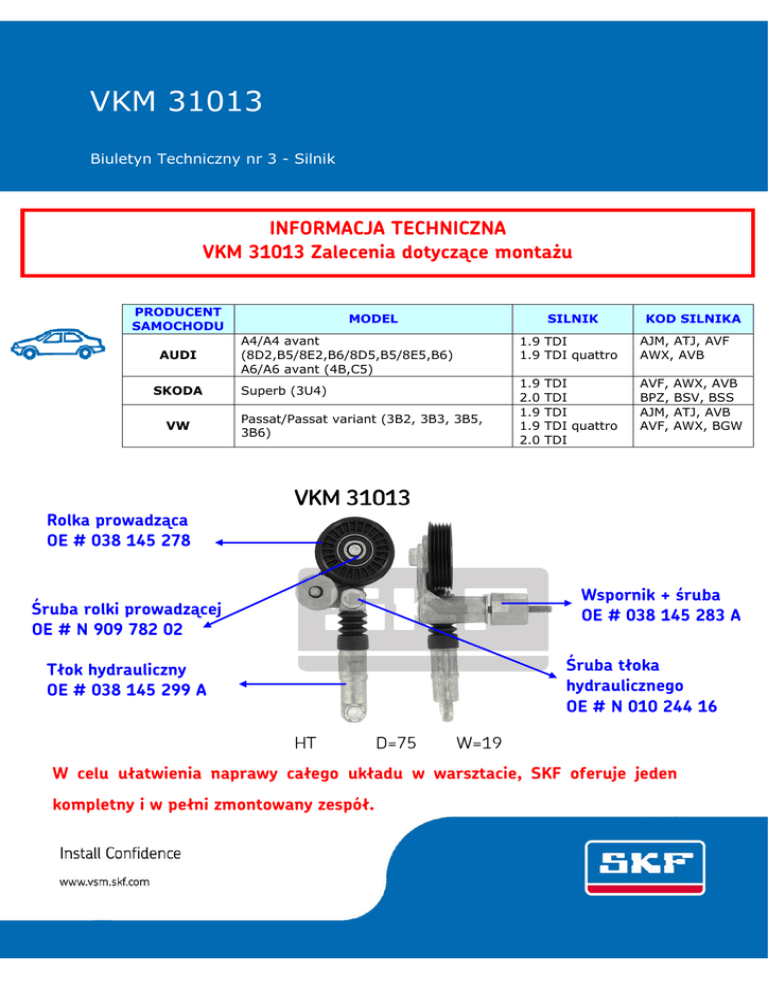 VKM 31013

Biuletyn Techniczny nr 3 - Silnik

INFORMACJA TECHNICZNA
VKM 31013 Zalecenia dotyczące montażu

| PRODUCENT SAMOCHODU | MODEL | SILNIK | KOD SILNIKA |
|---|---|---|---|
| AUDI | A4/A4 avant (8D2,B5/8E2,B6/8D5,B5/8E5,B6) A6/A6 avant (4B,C5) | 1.9 TDI 1.9 TDI quattro | AJM, ATJ, AVF AWX, AVB |
| SKODA | Superb (3U4) | 1.9 TDI 2.0 TDI | AVF, AWX, AVB BPZ, BSV, BSS |
| VW | Passat/Passat variant (3B2, 3B3, 3B5, 3B6) | 1.9 TDI 1.9 TDI quattro 2.0 TDI | AJM, ATJ, AVB AVF, AWX, BGW |

VKM 31013

Rolka prowadząca
OE # 038 145 278

Śruba rolki prowadzącej
OE # N 909 782 02

Tłok hydrauliczny
OE # 038 145 299 A

Wspornik + śruba
OE # 038 145 283 A

Śruba tłoka hydraulicznego
OE # N 010 244 16

HT D=75 W=19

W celu ułatwienia naprawy całego układu w warsztacie, SKF oferuje jeden kompletny i w pełni zmontowany zespół.

Install Confidence

www.vsm.skf.com

SKF