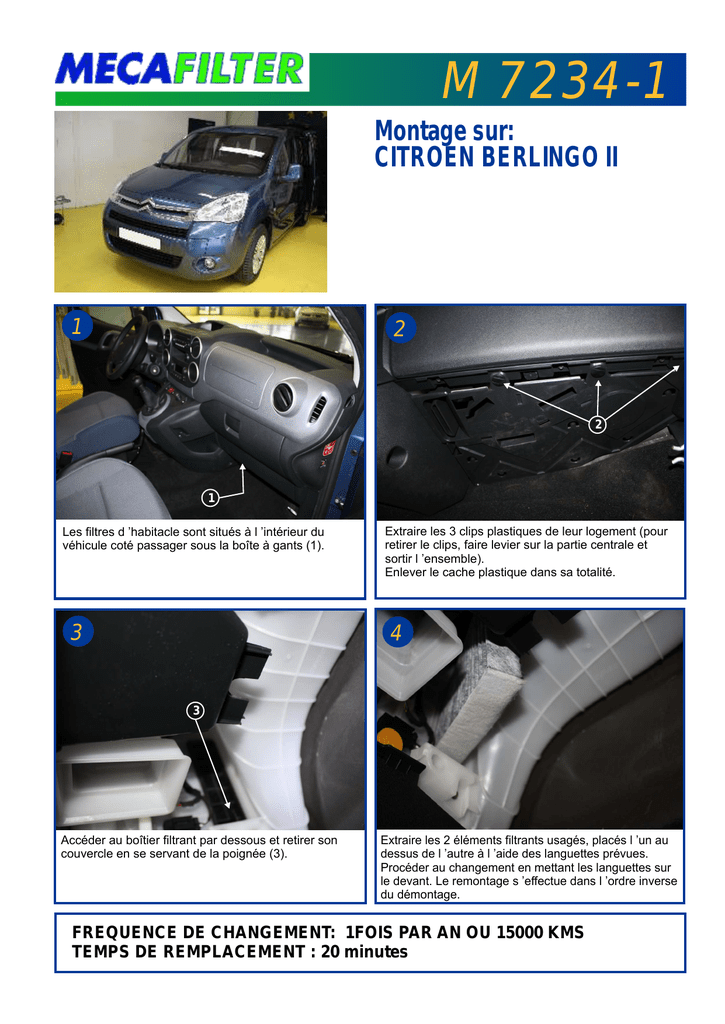 MECAFILTER

M 7234-1

Montage sur:
CITROEN BERLINGO II

1

1

Les filtres d 'habitacle sont situés à l 'intérieur du véhicule coté passager sous la boîte à gants (1).

2

2

Extraire les 3 clips plastiques de leur logement (pour retirer le clips, faire levier sur la partie centrale et sortir l 'ensemble).
Enlever le cache plastique dans sa totalité.

3

3

Accéder au boîtier filtrant par dessous et retirer son couvercle en se servant de la poignée (3).

4

Extraire les 2 éléments filtrants usagés, placés l 'un au dessus de l 'autre à l 'aide des languettes prévues. Procéder au changement en mettant les languettes sur le devant. Le remontage s 'effectue dans l 'ordre inverse du démontage.

FREQUENCE DE CHANGEMENT: 1FOIS PAR AN OU 15000 KMS
TEMPS DE REMPLACEMENT : 20 minutes