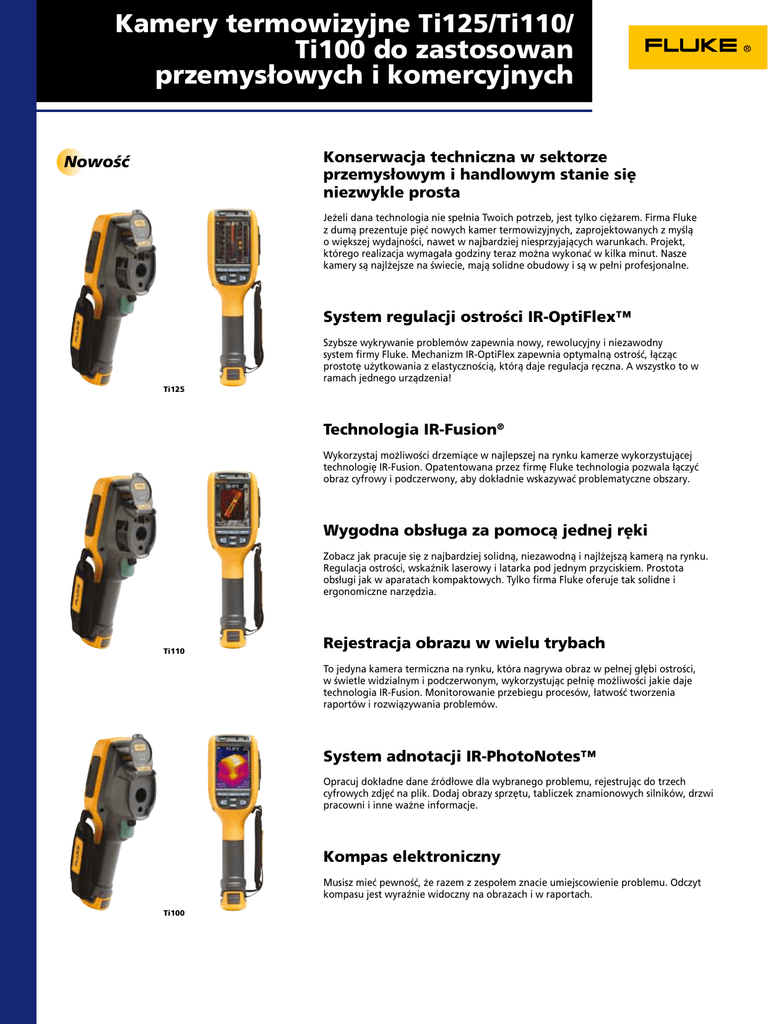 Kamery termowizyjne Ti125/Ti110/ Ti100 do zastosowan przemysłowych i komercyjnych

FLUKE ®

Nowość

Ti125

Ti110

Ti100

Konserwacja techniczna w sektorze przemysłowym i handlowym stanie się niezwykle prosta

Jeżeli dana technologia nie spełnia Twoich potrzeb, jest tylko ciężarem. Firma Fluke z dumą prezentuje pięć nowych kamer termowizyjnych, zaprojektowanych z myślą o większej wydajności, nawet w najbardziej niesprzyjających warunkach. Projekt, którego realizacja wymagała godziny teraz można wykonać w kilka minut. Nasze kamery są najlżejsze na świecie, mają solidne obudowy i są w pełni profesjonalne.

System regulacji ostrości IR-OptiFlex™

Szybsze wykrywanie problemów zapewnia nowy, rewolucyjny i niezawodny system firmy Fluke. Mechanizm IR-OptiFlex zapewnia optymalną ostrość, łącząc prostotę użytkowania z elastycznością, którą daje regulacja ręczna. A wszystko to w ramach jednego urządzenia!

Technologia IR-Fusion®

Wykorzystaj możliwości drzemiące w najlepszej na rynku kamerze wykorzystującej technologię IR-Fusion. Opatentowana przez firmę Fluke technologia pozwala łączyć obraz cyfrowy i podczerwony, aby dokładnie wskazywać problematyczne obszary.

Wygodna obsługa za pomocą jednej ręki

Zobacz jak pracuje się z najbardziej solidną, niezawodną i najlżejszą kamerą na rynku. Regulacja ostrości, wskaźnik laserowy i latarka pod jednym przyciskiem. Prostota obsługi jak w aparatach kompaktowych. Tylko firma Fluke oferuje tak solidne i ergonomiczne narzędzia.

Rejestracja obrazu w wielu trybach

To jedyna kamera termiczna na rynku, która nagrywa obraz w pełnej głębi ostrości, w świetle widzialnym i podczerwonym, wykorzystując pełnię możliwości jakie daje technologia IR-Fusion. Monitorowanie przebiegu procesów, łatwość tworzenia raportów i rozwiązywania problemów.

System adnotacji IR-PhotoNotes™

Opracuj dokładne dane źródłowe dla wybranego problemu, rejestrując do trzech cyfrowych zdjęć na plik. Dodaj obrazy sprzętu, tabliczek znamionowych silników, drzwi pracowni i inne ważne informacje.

Kompas elektroniczny

Musisz mieć pewność, że razem z zespołem znacie umiejscowienie problemu. Odczyt kompasu jest wyraźnie widoczny na obrazach i w raportach.