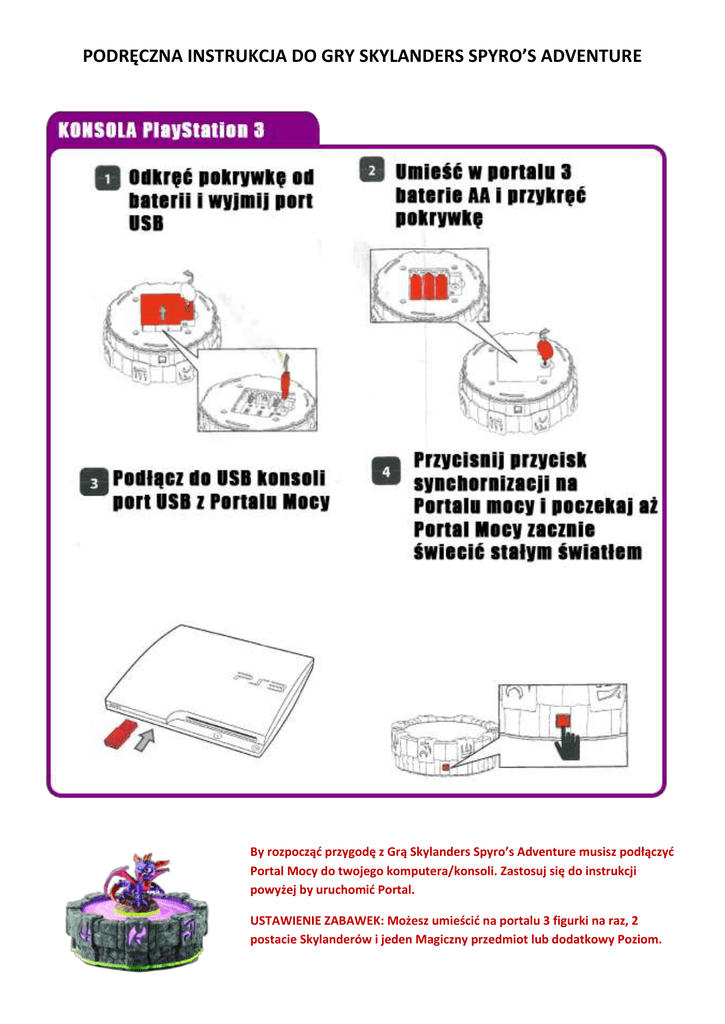 PODRĘCZNA INSTRUKCJA DO GRY SKYLANDERS SPYRO'S ADVENTURE

KONSOLA PlayStation 3

1 Odkręć pokrywkę od baterii i wyjmij port USB

2 Umieść w portalu 3 baterie AA i przykręć pokrywkę

3 Podłącz do USB konsoli port USB z Portalu Mocy

4 Przycisnij przycisk synchornizacji na Portalu mocy i poczekaj aż Portal Mocy zacznie świecić stałym światłem

PS3

By rozpocząć przygodę z Grą Skylanders Spyro's Adventure musisz podłączyć Portal Mocy do twojego komputera/konsoli. Zastosuj się do instrukcji powyżej by uruchomić Portal.

USTAWIENIE ZABAWEK: Możesz umieścić na portalu 3 figurki na raz, 2 postacie Skylanderów i jeden Magiczny przedmiot lub dodatkowy Poziom.