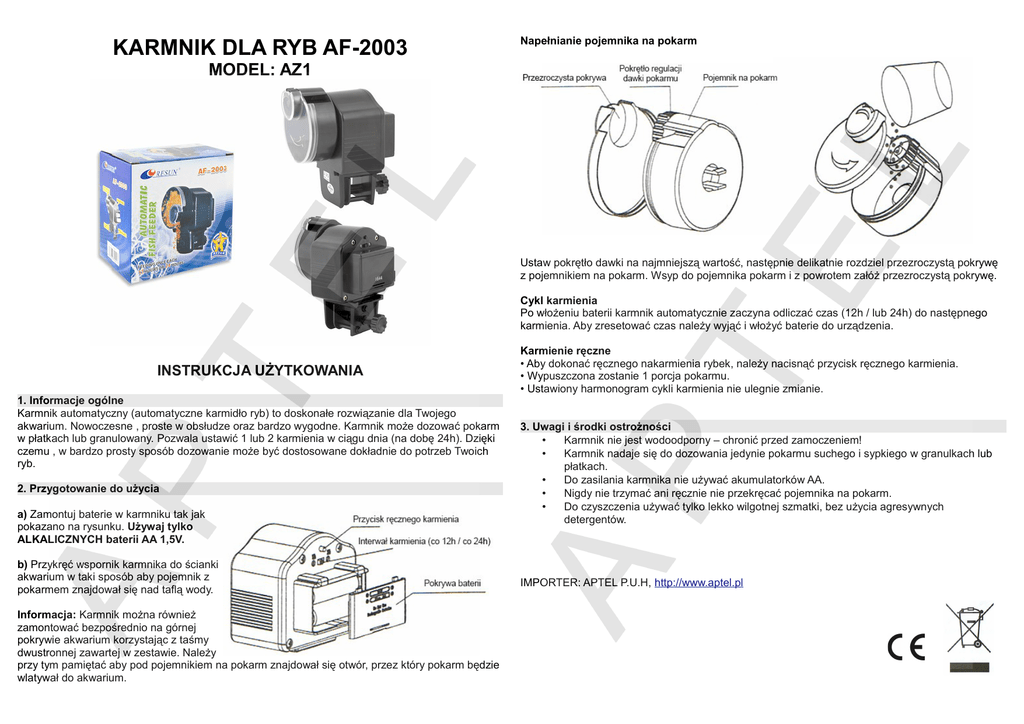 KARMNIK DLA RYB AF-2003
MODEL: AZ1

RESUN AF-2003 AUTOMATIC FISH FEEDER

INSTRUKCJA UŻYTKOWANIA

1. Informacje ogólne
Karmnik automatyczny (automatyczne karmidło ryb) to doskonałe rozwiązanie dla Twojego akwarium. Nowoczesne , proste w obsłudze oraz bardzo wygodne. Karmnik może dozować pokarm w płatkach lub granulowany. Pozwala ustawić 1 lub 2 karmienia w ciągu dnia (na dobę 24h). Dzięki czemu , w bardzo prosty sposób dozowanie może być dostosowane dokładnie do potrzeb Twoich ryb.

2. Przygotowanie do użycia

a) Zamontuj baterie w karmniku tak jak pokazano na rysunku. Używaj tylko ALKALICZNYCH baterii AA 1,5V.

b) Przykręć wspornik karmnika do ścianki akwarium w taki sposób aby pojemnik z pokarmem znajdował się nad taflą wody.

Informacja: Karmnik można również zamontować bezpośrednio na górnej pokrywie akwarium korzystając z taśmy dwustronnej zawartej w zestawie. Należy przy tym pamiętać aby pod pojemnikiem na pokarm znajdował się otwór, przez który pokarm będzie wlatywał do akwarium.

Przycisk ręcznego karmienia
Interwał karmienia (co 12h / co 24h)
Pokrywa baterii

Napełnianie pojemnika na pokarm

Przezroczysta pokrywa
Pokrętło regulacji dawki pokarmu
Pojemnik na pokarm

Ustaw pokrętło dawki na najmniejszą wartość, następnie delikatnie rozdziel przezroczystą pokrywę z pojemnikiem na pokarm. Wsyp do pojemnika pokarm i z powrotem załóż przezroczystą pokrywę.

Cykl karmienia
Po włożeniu baterii karmnik automatycznie zaczyna odliczać czas (12h / lub 24h) do następnego karmienia. Aby zresetować czas należy wyjąć i włożyć baterie do urządzenia.

Karmienie ręczne
• Aby dokonać ręcznego nakarmienia rybek, należy nacisnąć przycisk ręcznego karmienia.
• Wypuszczona zostanie 1 porcja pokarmu.
• Ustawiony harmonogram cykli karmienia nie ulegnie zmianie.

3. Uwagi i środki ostrożności
• Karmnik nie jest wodoodporny – chronić przed zamoczeniem!
• Karmnik nadaje się do dozowania jedynie pokarmu suchego i sypkiego w granulkach lub płatkach.
• Do zasilania karmnika nie używać akumulatorków AA.
• Nigdy nie trzymać ani ręcznie nie przekręcać pojemnika na pokarm.
• Do czyszczenia używać tylko lekko wilgotnej szmatki, bez użycia agresywnych detergentów.

IMPORTER: APTEL P.U.H, http://www.aptel.pl

CE

APTEL
APTEL