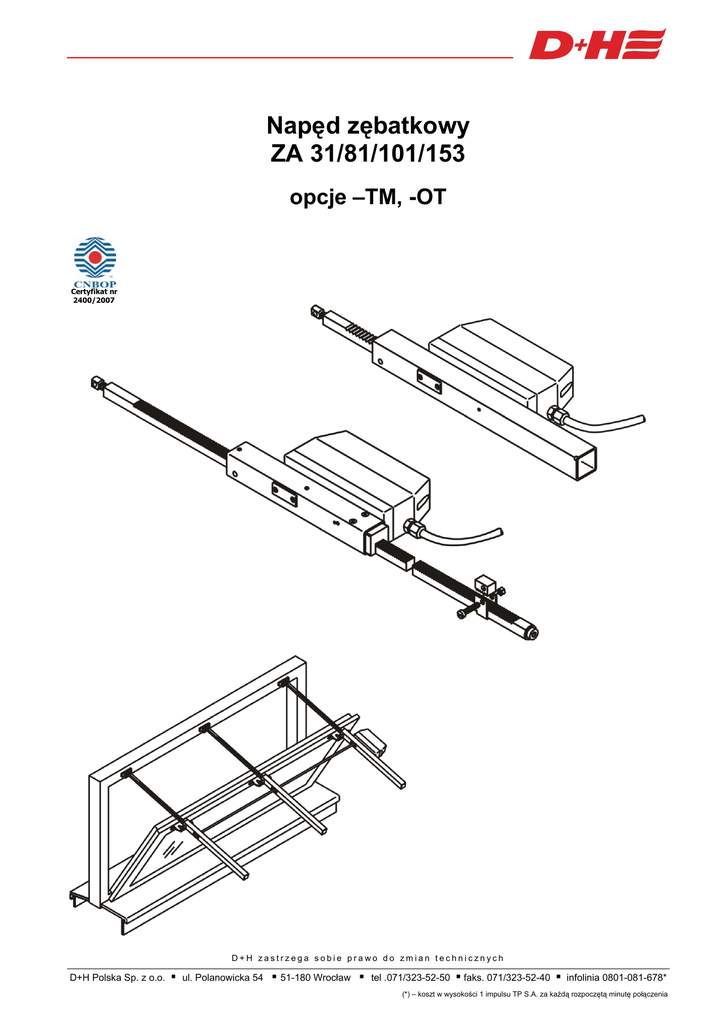 D+H

Napęd zębatkowy
ZA 31/81/101/153

opcje –TM, -OT

CNBOP
Certyfikat nr
2400/2007

D+H zastrzega sobie prawo do zmian technicznych

D+H Polska Sp. z o.o. ▪ ul. Polanowicka 54 ▪ 51-180 Wrocław ▪ tel .071/323-52-50 ▪ faks. 071/323-52-40 ▪ infolinia 0801-081-678*

(*) – koszt w wysokości 1 impulsu TP S.A. za każdą rozpoczętą minutę połączenia