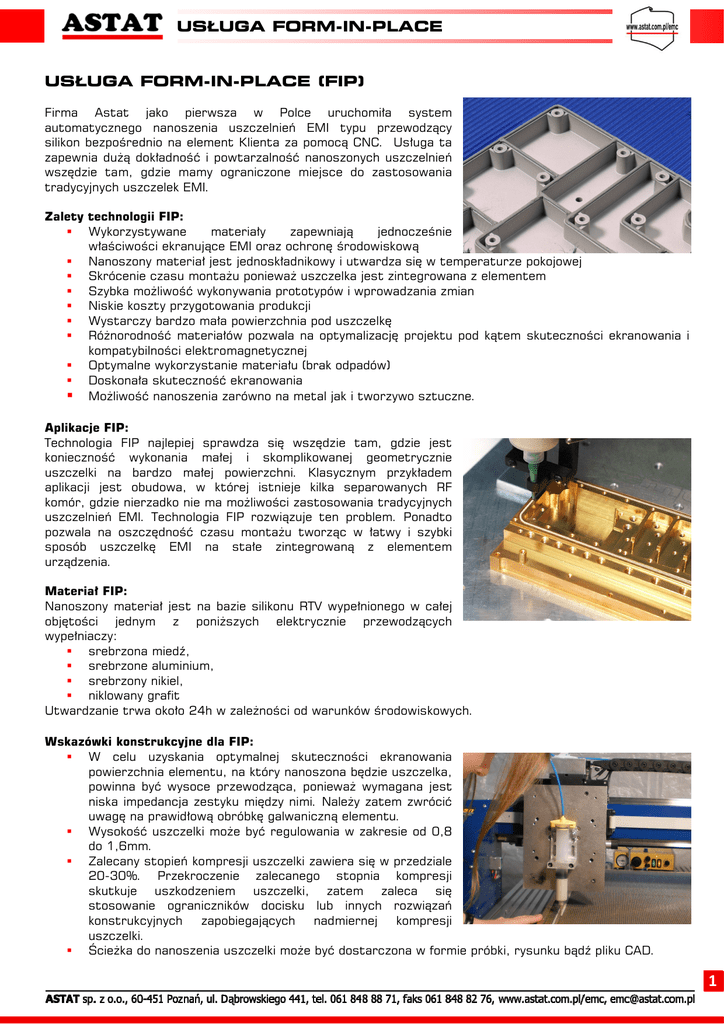 ASTAT USŁUGA FORM-IN-PLACE

www.astat.com.pl/emc

USŁUGA FORM-IN-PLACE (FIP)

Firma Astat jako pierwsza w Polce uruchomiła system automatycznego nanoszenia uszczelnień EMI typu przewodzący silikon bezpośrednio na element Klienta za pomocą CNC. Usługa ta zapewnia dużą dokładność i powtarzalność nanoszonych uszczelnień wszędzie tam, gdzie mamy ograniczone miejsce do zastosowania tradycyjnych uszczelek EMI.

Zalety technologii FIP:
- Wykorzystywane materiały zapewniają jednocześnie właściwości ekranujące EMI oraz ochronę środowiskową
- Nanoszony materiał jest jednoskładnikowy i utwardza się w temperaturze pokojowej
- Skrócenie czasu montażu ponieważ uszczelka jest zintegrowana z elementem
- Szybka możliwość wykonywania prototypów i wprowadzania zmian
- Niskie koszty przygotowania produkcji
- Wystarczy bardzo mała powierzchnia pod uszczelkę
- Różnorodność materiałów pozwala na optymalizację projektu pod kątem skuteczności ekranowania i kompatybilności elektromagnetycznej
- Optymalne wykorzystanie materiału (brak odpadów)
- Doskonała skuteczność ekranowania
- Możliwość nanoszenia zarówno na metal jak i tworzywo sztuczne.

Aplikacje FIP:
Technologia FIP najlepiej sprawdza się wszędzie tam, gdzie jest konieczność wykonania małej i skomplikowanej geometrycznie uszczelki na bardzo małej powierzchni. Klasycznym przykładem aplikacji jest obudowa, w której istnieje kilka separowanych RF komór, gdzie nierzadko nie ma możliwości zastosowania tradycyjnych uszczelnień EMI. Technologia FIP rozwiązuje ten problem. Ponadto pozwala na oszczędność czasu montażu tworząc w łatwy i szybki sposób uszczelkę EMI na stałe zintegrowaną z elementem urządzenia.

Materiał FIP:
Nanoszony materiał jest na bazie silikonu RTV wypełnionego w całej objętości jednym z poniższych elektrycznie przewodzących wypełniaczy:
- srebrzona miedź,
- srebrzone aluminium,
- srebrzony nikiel,
- niklowany grafit
Utwardzanie trwa około 24h w zależności od warunków środowiskowych.

Wskazówki konstrukcyjne dla FIP:
- W celu uzyskania optymalnej skuteczności ekranowania powierzchnia elementu, na który nanoszona będzie uszczelka, powinna być wysoce przewodząca, ponieważ wymagana jest niska impedancja zestyku między nimi. Należy zatem zwrócić uwagę na prawidłową obróbkę galwaniczną elementu.
- Wysokość uszczelki może być regulowana w zakresie od 0,8 do 1,6mm.
- Zalecany stopień kompresji uszczelki zawiera się w przedziale 20-30%. Przekroczenie zalecanego stopnia kompresji skutkuje uszkodzeniem uszczelki, zatem zaleca się stosowanie ograniczników docisku lub innych rozwiązań konstrukcyjnych zapobiegających nadmiernej kompresji uszczelki.
- Ścieżka do nanoszenia uszczelki może być dostarczona w formie próbki, rysunku bądź pliku CAD.

1

ASTAT sp. z o.o., 60-451 Poznań, ul. Dąbrowskiego 441, tel. 061 848 88 71, faks 061 848 82 76, www.astat.com.pl/emc, emc@astat.com.pl