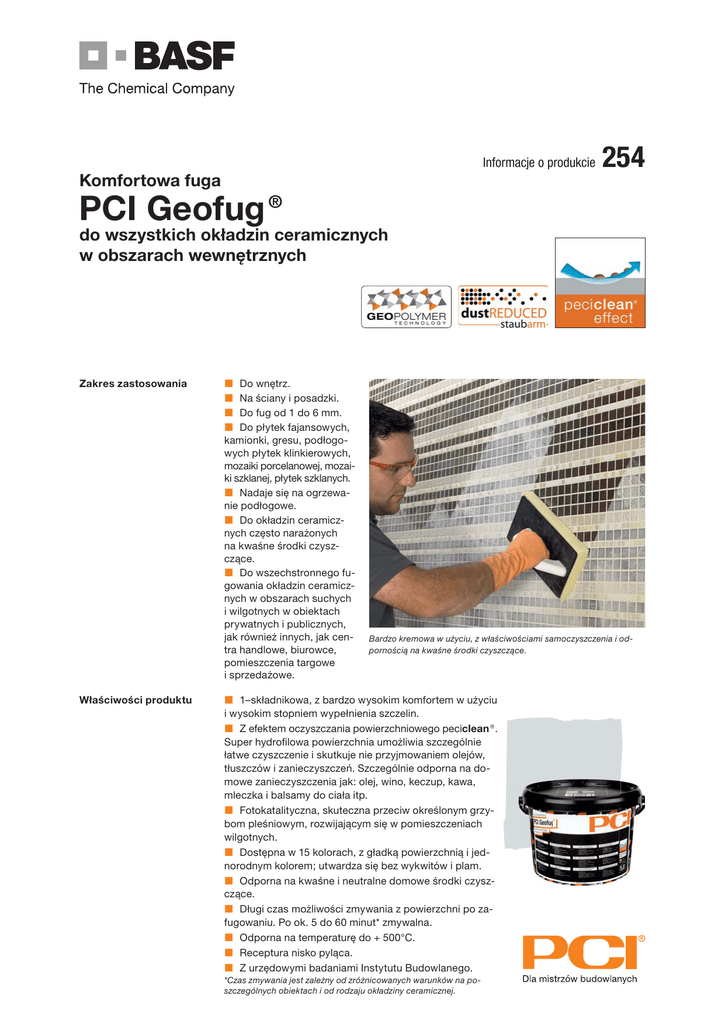 BASF
The Chemical Company

Informacje o produkcie 254

Komfortowa fuga
PCI Geofug®
do wszystkich okładzin ceramicznych w obszarach wewnętrznych

GEOPOLYMER TECHNOLOGY
dustREDUCED staubarm
peciclean® effect

Zakres zastosowania

■ Do wnętrz.
■ Na ściany i posadzki.
■ Do fug od 1 do 6 mm.
■ Do płytek fajansowych, kamionki, gresu, podłogowych płytek klinkierowych, mozaiki porcelanowej, mozaiki szklanej, płytek szklanych.
■ Nadaje się na ogrzewanie podłogowe.
■ Do okładzin ceramicznych często narażonych na kwaśne środki czyszczące.
■ Do wszechstronnego fugowania okładzin ceramicznych w obszarach suchych i wilgotnych w obiektach prywatnych i publicznych, jak również innych, jak centra handlowe, biurowce, pomieszczenia targowe i sprzedażowe.

Bardzo kremowa w użyciu, z właściwościami samoczyszczenia i odpornością na kwaśne środki czyszczące.

Właściwości produktu

■ 1–składnikowa, z bardzo wysokim komfortem w użyciu i wysokim stopniem wypełnienia szczelin.
■ Z efektem oczyszczania powierzchniowego peciclean®. Super hydrofilowa powierzchnia umożliwia szczególnie łatwe czyszczenie i skutkuje nie przyjmowaniem olejów, tłuszczów i zanieczyszczeń. Szczególnie odporna na domowe zanieczyszczenia jak: olej, wino, keczup, kawa, mleczka i balsamy do ciała itp.
■ Fotokatalityczna, skuteczna przeciw określonym grzybom pleśniowym, rozwijającym się w pomieszczeniach wilgotnych.
■ Dostępna w 15 kolorach, z gładką powierzchnią i jednorodnym kolorem; utwardza się bez wykwitów i plam.
■ Odporna na kwaśne i neutralne domowe środki czyszczące.
■ Długi czas możliwości zmywania z powierzchni po zafugowaniu. Po ok. 5 do 60 minut* zmywalna.
■ Odporna na temperaturę do + 500°C.
■ Receptura nisko pyląca.
■ Z urzędowymi badaniami Instytutu Budowlanego.
*Czas zmywania jest zależny od zróżnicowanych warunków na poszczególnych obiektach i od rodzaju okładziny ceramicznej.

PCI Geofug
PCI

PCI®
Dla mistrzów budowlanych