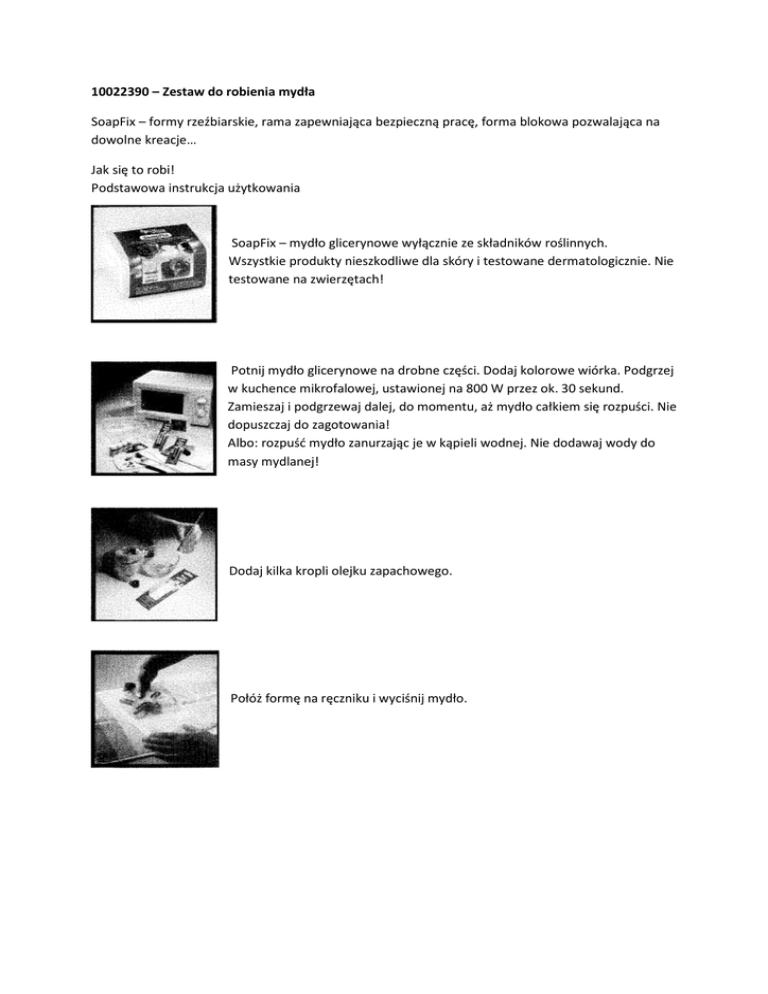 10022390 – Zestaw do robienia mydła

SoapFix – formy rzeźbiarskie, rama zapewniająca bezpieczną pracę, forma blokowa pozwalająca na dowolne kreacje…

Jak się to robi!
Podstawowa instrukcja użytkowania

SoapFix – mydło glicerynowe wyłącznie ze składników roślinnych. Wszystkie produkty nieszkodliwe dla skóry i testowane dermatologicznie. Nie testowane na zwierzętach!

Potnij mydło glicerynowe na drobne części. Dodaj kolorowe wiórka. Podgrzej w kuchence mikrofalowej, ustawionej na 800 W przez ok. 30 sekund. Zamieszaj i podgrzewaj dalej, do momentu, aż mydło całkiem się rozpuści. Nie dopuszczaj do zagotowania!
Albo: rozpuść mydło zanurzając je w kąpieli wodnej. Nie dodawaj wody do masy mydlanej!

Dodaj kilka kropli olejku zapachowego.

Połóż formę na ręczniku i wyciśnij mydło.