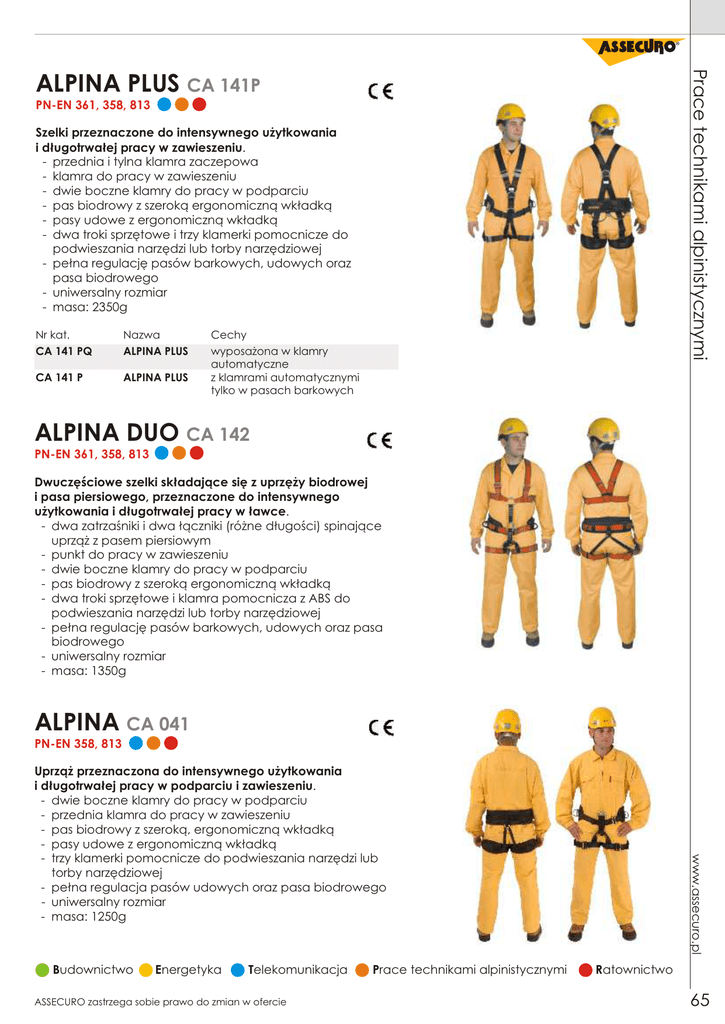 ASSECURO

Prace technikami alpinistycznymi

ALPINA PLUS CA 141P

PN-EN 361, 358, 813

CE

Szelki przeznaczone do intensywnego użytkowania i długotrwałej pracy w zawieszeniu.
- przednia i tylna klamra zaczepowa
- klamra do pracy w zawieszeniu
- dwie boczne klamry do pracy w podparciu
- pas biodrowy z szeroką ergonomiczną wkładką
- pasy udowe z ergonomiczną wkładką
- dwa troki sprzętowe i trzy klamerki pomocnicze do podwieszania narzędzi lub torby narzędziowej
- pełna regulację pasów barkowych, udowych oraz pasa biodrowego
- uniwersalny rozmiar
- masa: 2350g

| Nr kat. | Nazwa | Cechy |
|---|---|---|
| CA 141 PQ | ALPINA PLUS | wyposażona w klamry automatyczne |
| CA 141 P | ALPINA PLUS | z klamrami automatycznymi tylko w pasach barkowych |

ALPINA DUO CA 142

PN-EN 361, 358, 813

CE

Dwuczęściowe szelki składające się z uprzęży biodrowej i pasa piersiowego, przeznaczone do intensywnego użytkowania i długotrwałej pracy w ławce.
- dwa zatrzaśniki i dwa łączniki (różne długości) spinające uprząż z pasem piersiowym
- punkt do pracy w zawieszeniu
- dwie boczne klamry do pracy w podparciu
- pas biodrowy z szeroką ergonomiczną wkładką
- dwa troki sprzętowe i klamra pomocnicza z ABS do podwieszania narzędzi lub torby narzędziowej
- pełna regulację pasów barkowych, udowych oraz pasa biodrowego
- uniwersalny rozmiar
- masa: 1350g

ALPINA CA 041

PN-EN 358, 813

CE

Uprząż przeznaczona do intensywnego użytkowania i długotrwałej pracy w podparciu i zawieszeniu.
- dwie boczne klamry do pracy w podparciu
- przednia klamra do pracy w zawieszeniu
- pas biodrowy z szeroką, ergonomiczną wkładką
- pasy udowe z ergonomiczną wkładką
- trzy klamerki pomocnicze do podwieszania narzędzi lub torby narzędziowej
- pełna regulacja pasów udowych oraz pasa biodrowego
- uniwersalny rozmiar
- masa: 1250g

www.assecuro.pl

Budownictwo Energetyka Telekomunikacja Prace technikami alpinistycznymi Ratownictwo

ASSECURO zastrzega sobie prawo do zmian w ofercie

65