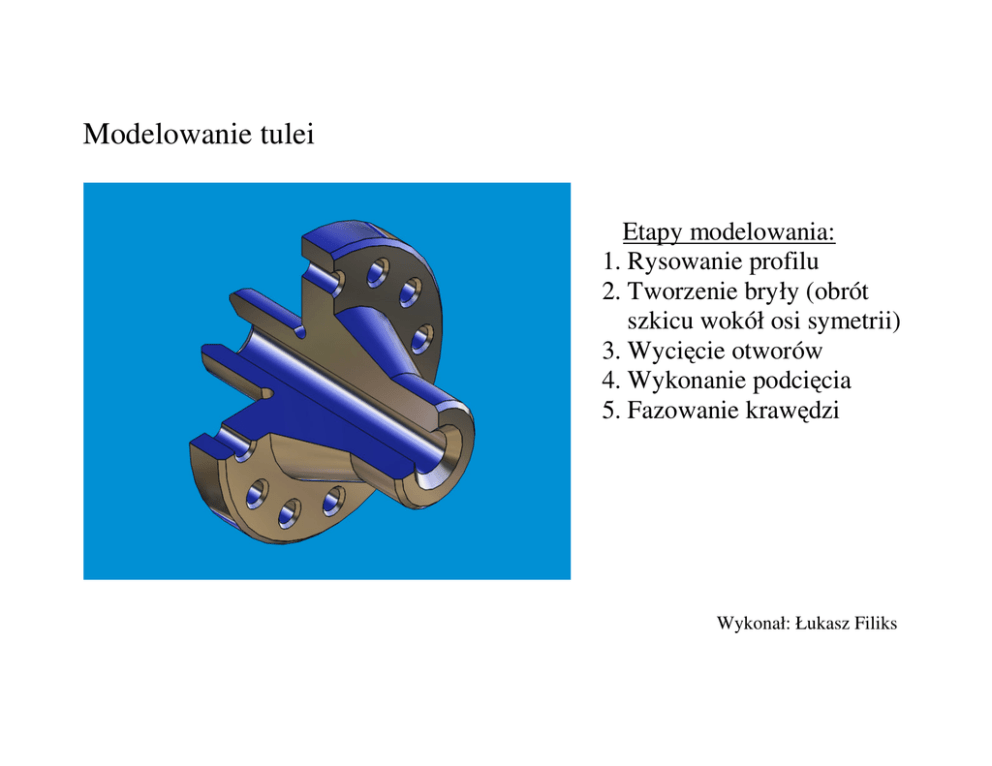 Modelowanie tulei

Etapy modelowania:
1. Rysowanie profilu
2. Tworzenie bryły (obrót szkicu wokół osi symetrii)
3. Wycięcie otworów
4. Wykonanie podcięcia
5. Fazowanie krawędzi

Wykonał: Łukasz Filiks