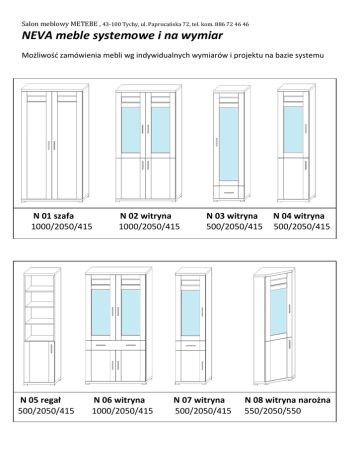 Salon meblowy METEBE , 43-100 Tychy, ul. Paprocańska 72, tel. kom. 886 72 46 46
NEVA meble systemowe i na wymiar

Możliwość zamówienia mebli wg indywidualnych wymiarów i projektu na bazie systemu

N 01 szafa
1000/2050/415

N 02 witryna
1000/2050/415

N 03 witryna
500/2050/415

N 04 witryna
500/2050/415

N 05 regał
500/2050/415

N 06 witryna
1000/2050/415

N 07 witryna
500/2050/415

N 08 witryna narożna
550/2050/550