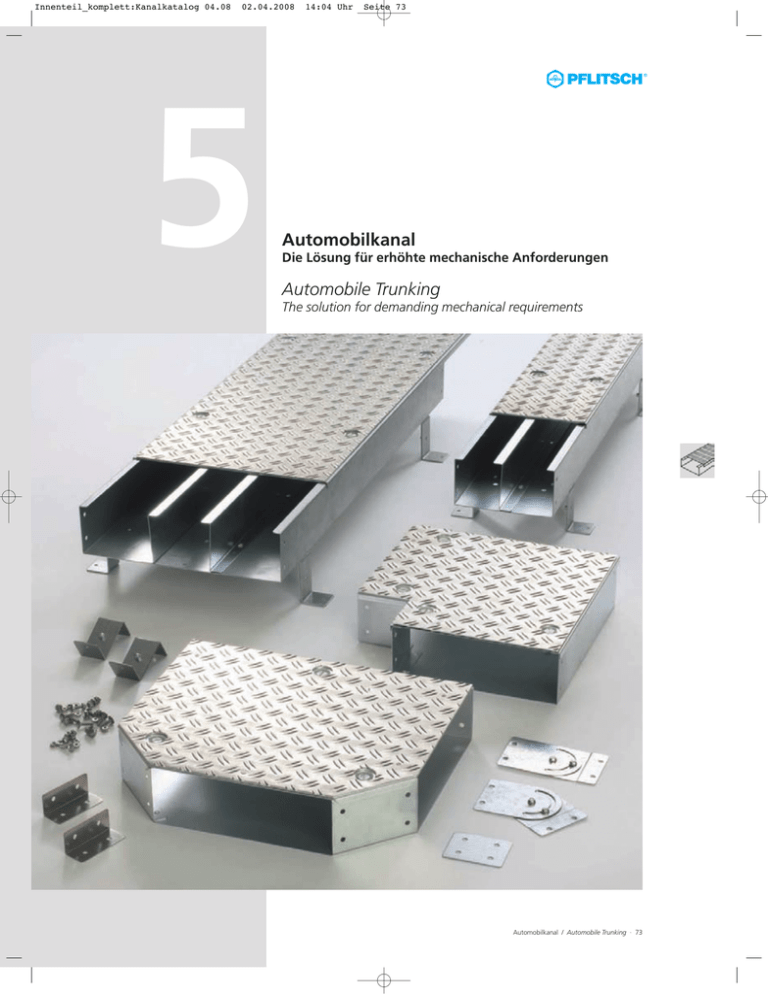 Innenteil_komplett:Kanalkatalog 04.08 02.04.2008 14:04 Uhr Seite 73

PFLITSCH®

5

Automobilkanal
Die Lösung für erhöhte mechanische Anforderungen

Automobile Trunking
The solution for demanding mechanical requirements

Automobilkanal / Automobile Trunking · 73