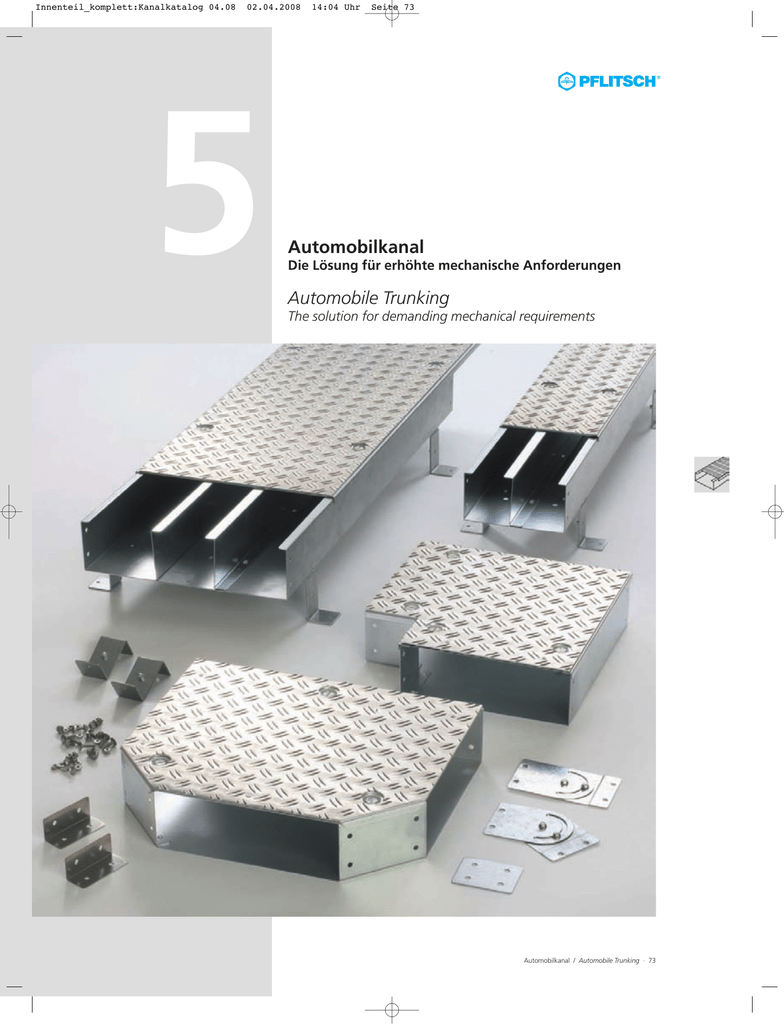 Innenteil_komplett:Kanalkatalog 04.08 02.04.2008 14:04 Uhr Seite 73

PFLITSCH®

5

Automobilkanal
Die Lösung für erhöhte mechanische Anforderungen

Automobile Trunking
The solution for demanding mechanical requirements

Automobilkanal / Automobile Trunking · 73