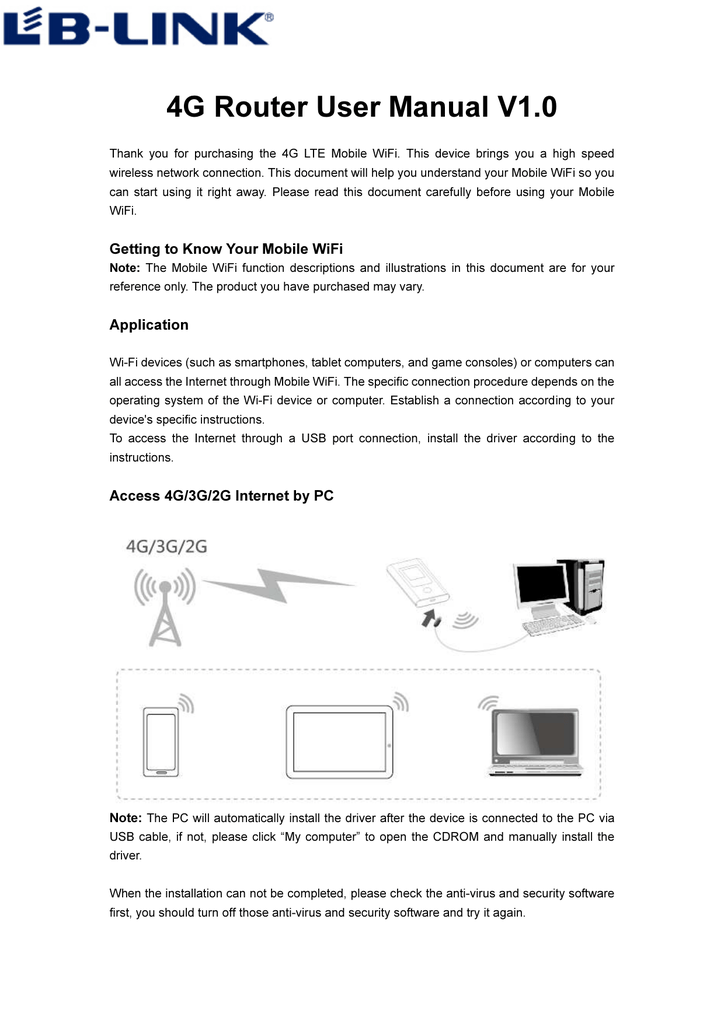 LB-LINK®

4G Router User Manual V1.0

Thank you for purchasing the 4G LTE Mobile WiFi. This device brings you a high speed wireless network connection. This document will help you understand your Mobile WiFi so you can start using it right away. Please read this document carefully before using your Mobile WiFi.

Getting to Know Your Mobile WiFi
Note: The Mobile WiFi function descriptions and illustrations in this document are for your reference only. The product you have purchased may vary.

Application

Wi-Fi devices (such as smartphones, tablet computers, and game consoles) or computers can all access the Internet through Mobile WiFi. The specific connection procedure depends on the operating system of the Wi-Fi device or computer. Establish a connection according to your device's specific instructions.
To access the Internet through a USB port connection, install the driver according to the instructions.

Access 4G/3G/2G Internet by PC

4G/3G/2G

Note: The PC will automatically install the driver after the device is connected to the PC via USB cable, if not, please click “My computer” to open the CDROM and manually install the driver.

When the installation can not be completed, please check the anti-virus and security software first, you should turn off those anti-virus and security software and try it again.