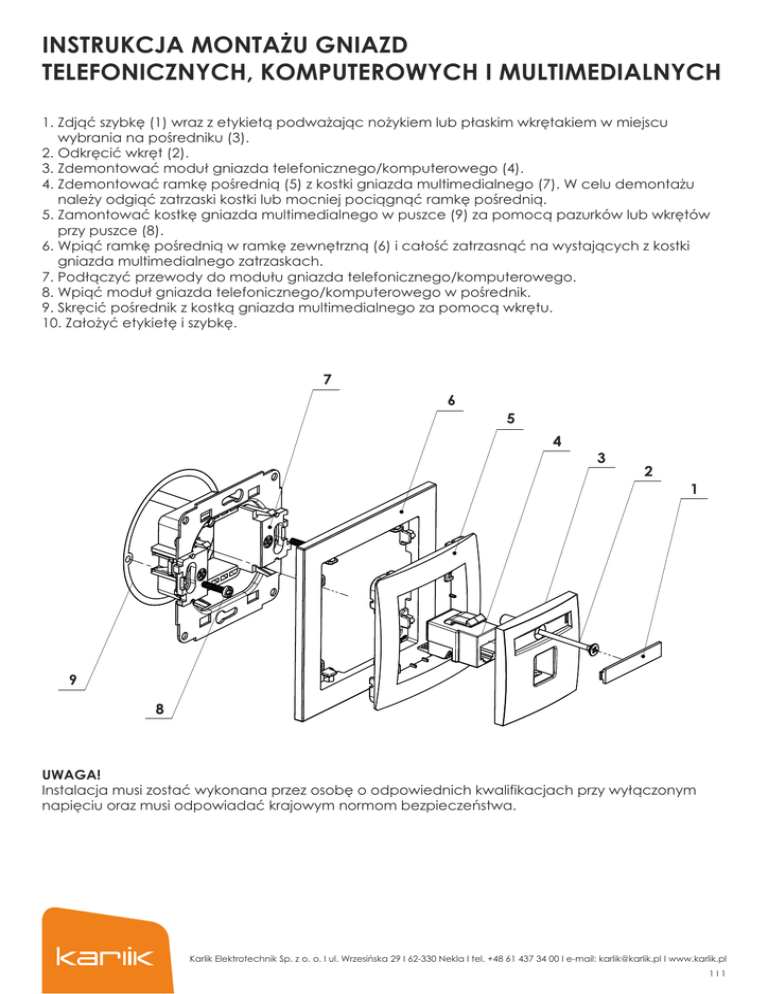 INSTRUKCJA MONTAŻU GNIAZD TELEFONICZNYCH, KOMPUTEROWYCH I MULTIMEDIALNYCH

1. Zdjąć szybkę (1) wraz z etykietą podważając nożykiem lub płaskim wkrętakiem w miejscu wybrania na pośredniku (3).
2. Odkręcić wkręt (2).
3. Zdemontować moduł gniazda telefonicznego/komputerowego (4).
4. Zdemontować ramkę pośrednią (5) z kostki gniazda multimedialnego (7). W celu demontażu należy odgiąć zatrzaski kostki lub mocniej pociągnąć ramkę pośrednią.
5. Zamontować kostkę gniazda multimedialnego w puszce (9) za pomocą pazurków lub wkrętów przy puszce (8).
6. Wpiąć ramkę pośrednią w ramkę zewnętrzną (6) i całość zatrzasnąć na wystających z kostki gniazda multimedialnego zatrzaskach.
7. Podłączyć przewody do modułu gniazda telefonicznego/komputerowego.
8. Wpiąć moduł gniazda telefonicznego/komputerowego w pośrednik.
9. Skręcić pośrednik z kostką gniazda multimedialnego za pomocą wkrętu.
10. Założyć etykietę i szybkę.

7
6
5
4
3
2
1
9
8

UWAGA!
Instalacja musi zostać wykonana przez osobę o odpowiednich kwalifikacjach przy wyłączonym napięciu oraz musi odpowiadać krajowym normom bezpieczeństwa.

karlik

Karlik Elektrotechnik Sp. z o. o. I ul. Wrzesińska 29 I 62-330 Nekla I tel. +48 61 437 34 00 I e-mail: karlik@karlik.pl I www.karlik.pl
1 I 1